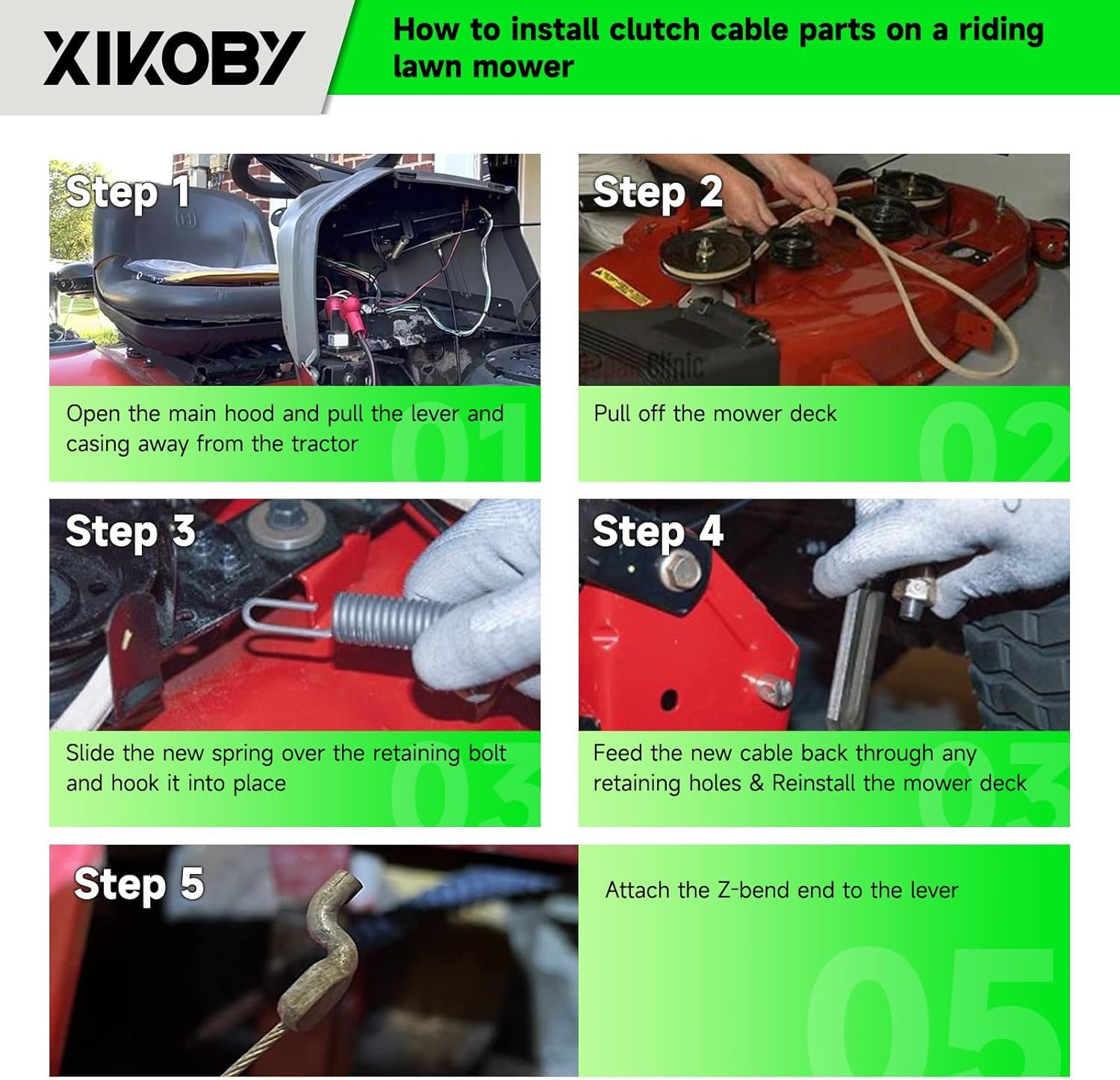 XIKOBY

How to install clutch cable parts on a riding lawn mower

Step 1

Open the main hood and pull the lever and casing away from the tractor

01

Step 2

Pull off the mower deck

02

Step 3

Slide the new spring over the retaining bolt and hook it into place

03

Step 4

Feed the new cable back through any retaining holes & Reinstall the mower deck

03

Step 5

Attach the Z-bend end to the lever

05