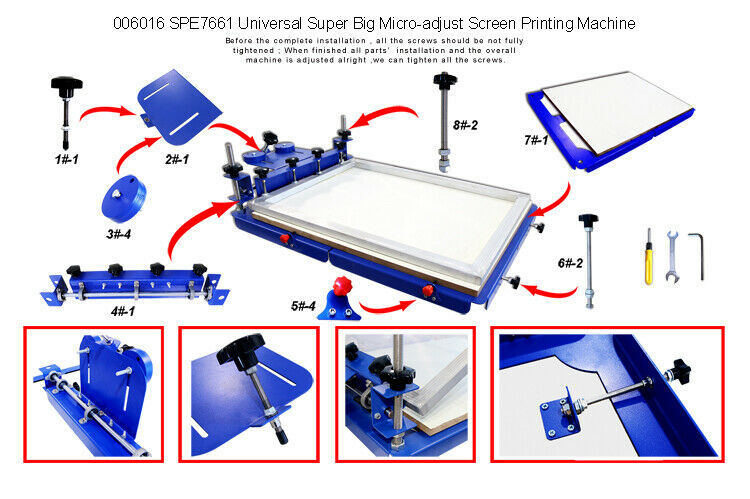 006016 SPE7661 Universal Super Big Micro-adjust Screen Printing Machine

Before the complete installation , all the screws should be not fully tightened ; When finished all parts' installation and the overall machine is adjusted alright ,we can tighten all the screws.

1#-1

2#-1

3#-4

4#-1

5#-4

8#-2

7#-1

6#-2