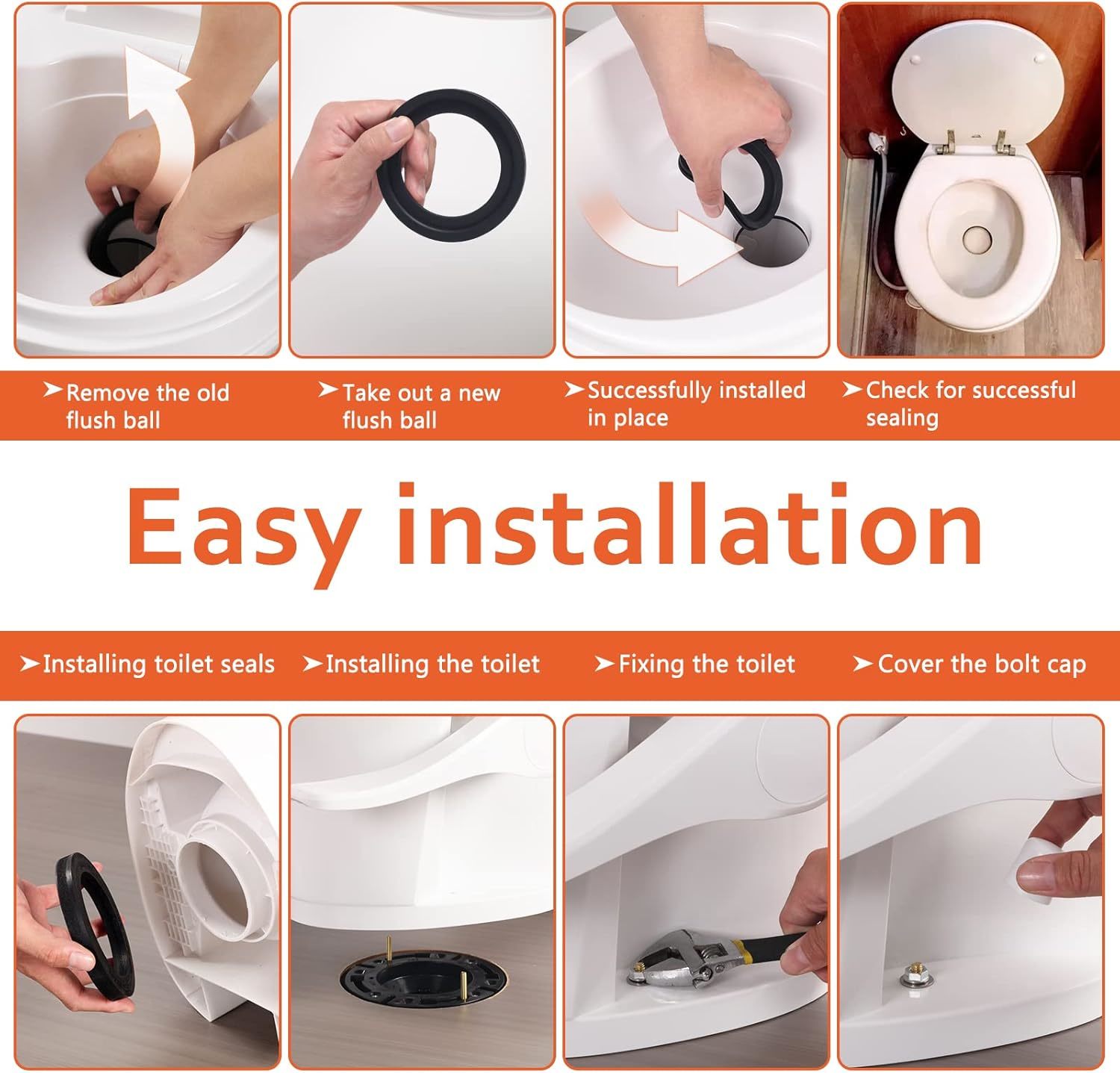 ➤Remove the old flush ball

➤Take out a new flush ball

➤Successfully installed in place

➤Check for successful sealing

Easy installation

➤Installing toilet seals

➤Installing the toilet

➤Fixing the toilet

➤Cover the bolt cap