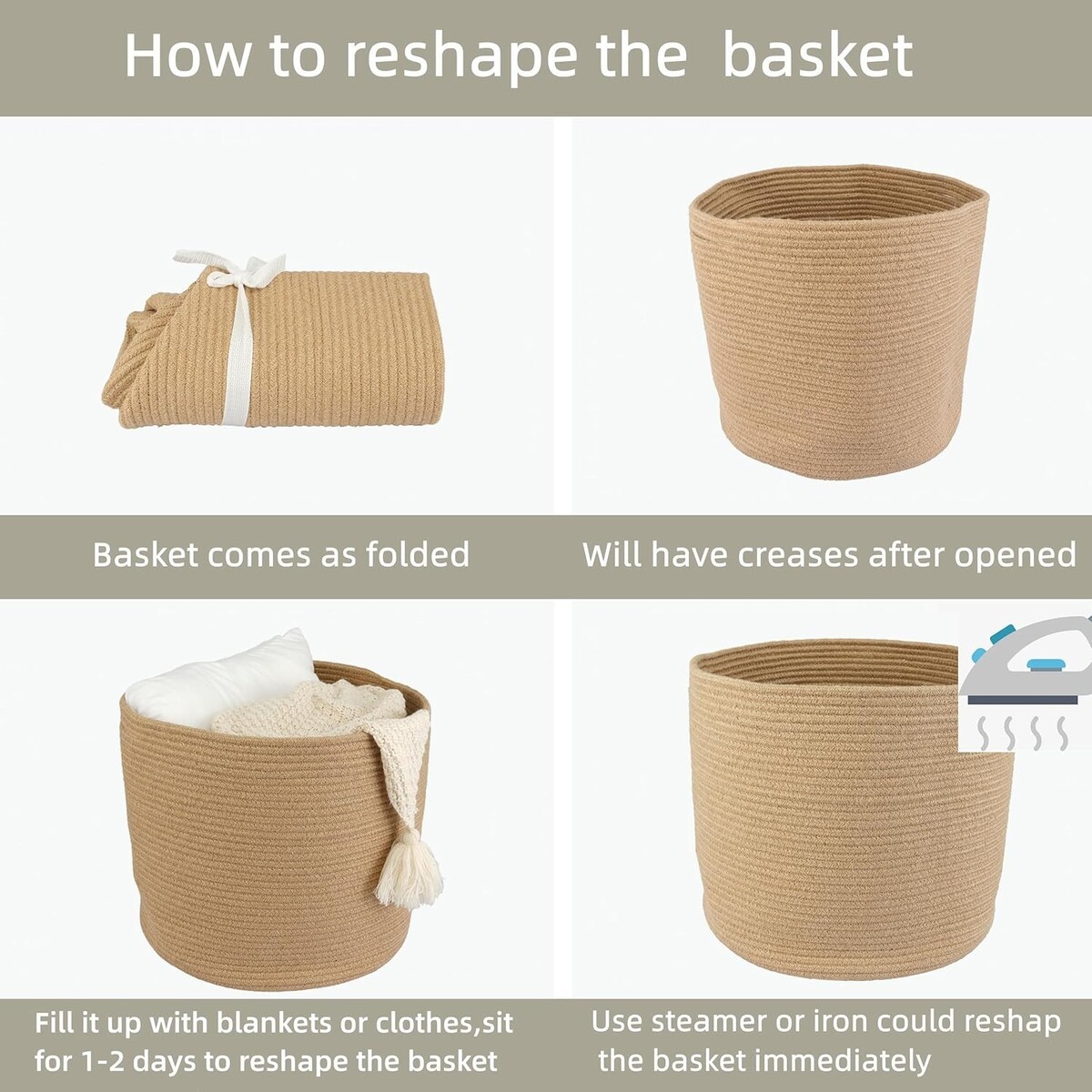 How to reshape the basket

Basket comes as folded

Will have creases after opened

Fill it up with blankets or clothes,sit for 1-2 days to reshape the basket

Use steamer or iron could reshap the basket immediately