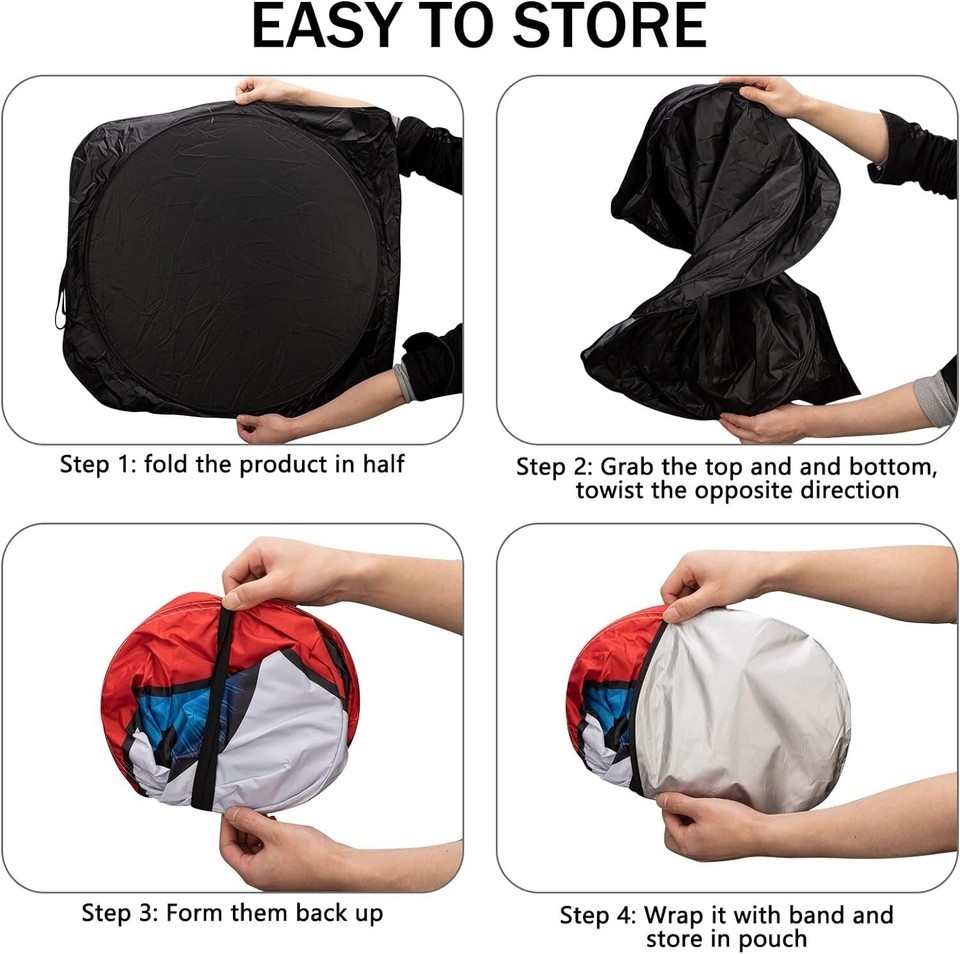 EASY TO STORE

Step 1: fold the product in half

Step 2: Grab the top and and bottom, towist the opposite direction

Step 3: Form them back up

Step 4: Wrap it with band and store in pouch