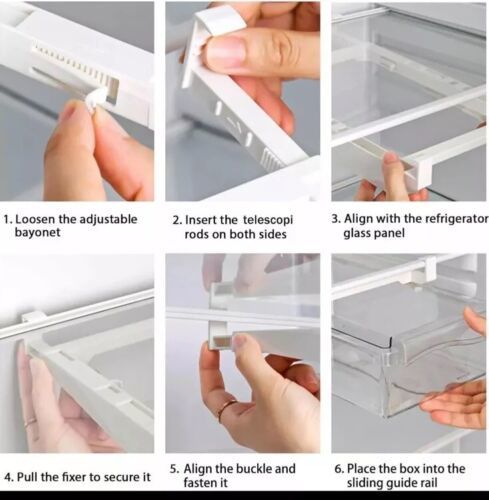 1. Loosen the adjustable bayonet

2. Insert the telescopi rods on both sides

3. Align with the refrigerator glass panel

4. Pull the fixer to secure it

5. Align the buckle and fasten it

6. Place the box into the sliding guide rail