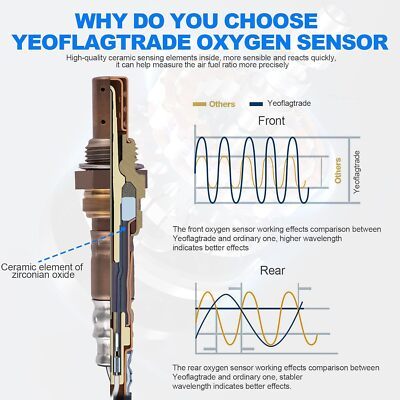 WHY DO YOU CHOOSE YEOFLAGTRADE OXYGEN SENSOR

High-quality ceramic sensing elements inside, more sensible and reacts quickly, it can help measure the air fuel ratio more precisely

Others
Yeoflagtrade

Front

Others
Yeoflagtrade

The front oxygen sensor working effects comparison between Yeoflagtrade and ordinary one, higher wavelength indicates better effects

Ceramic element of zirconian oxide

Rear

The rear oxygen sensor working effects comparison between Yeoflagtrade and ordinary one, stabler wavelength indicates better effects.