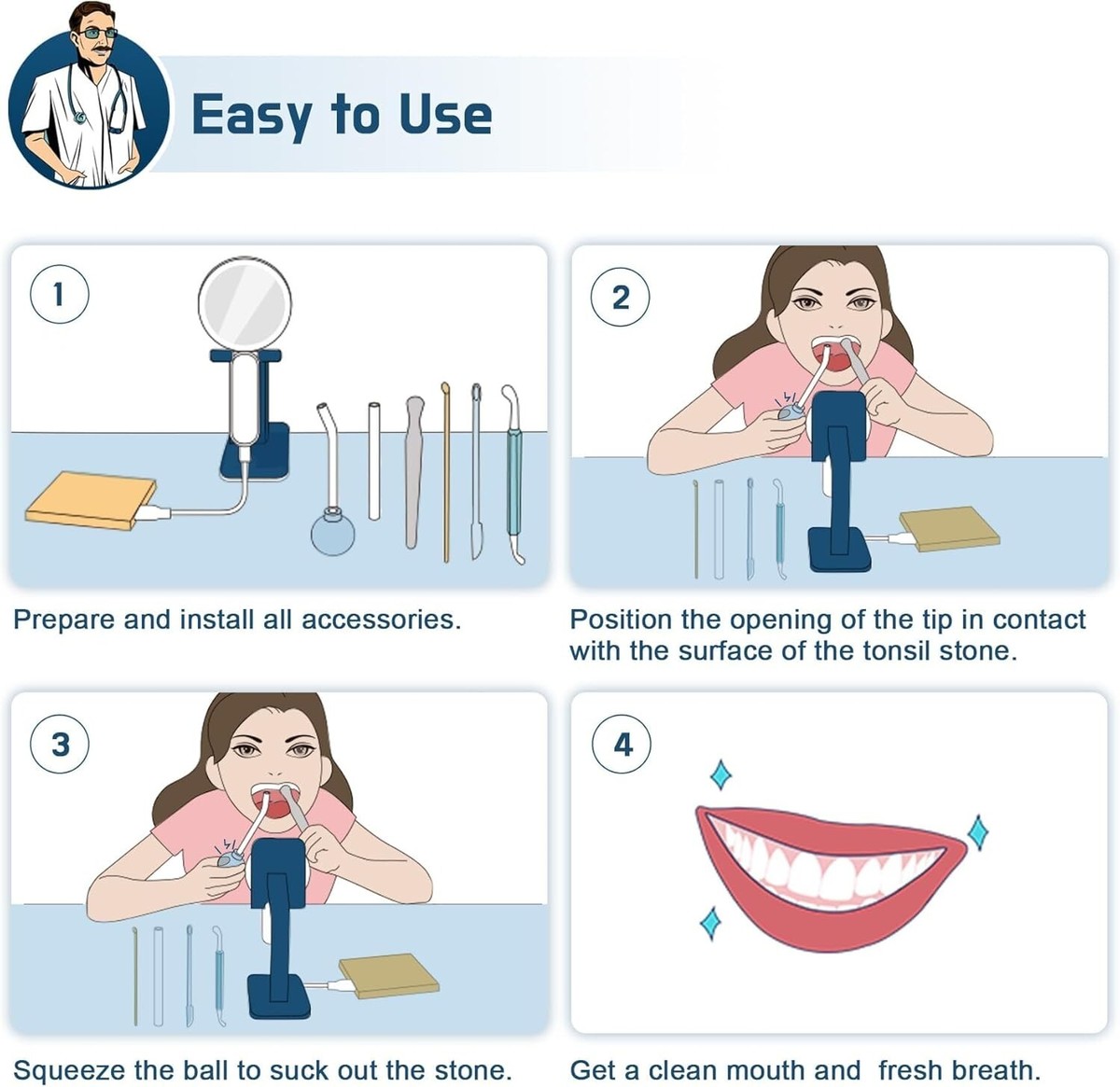 Easy to Use

1

Prepare and install all accessories.

2

Position the opening of the tip in contact with the surface of the tonsil stone.

3

Squeeze the ball to suck out the stone.

4

Get a clean mouth and  fresh breath.