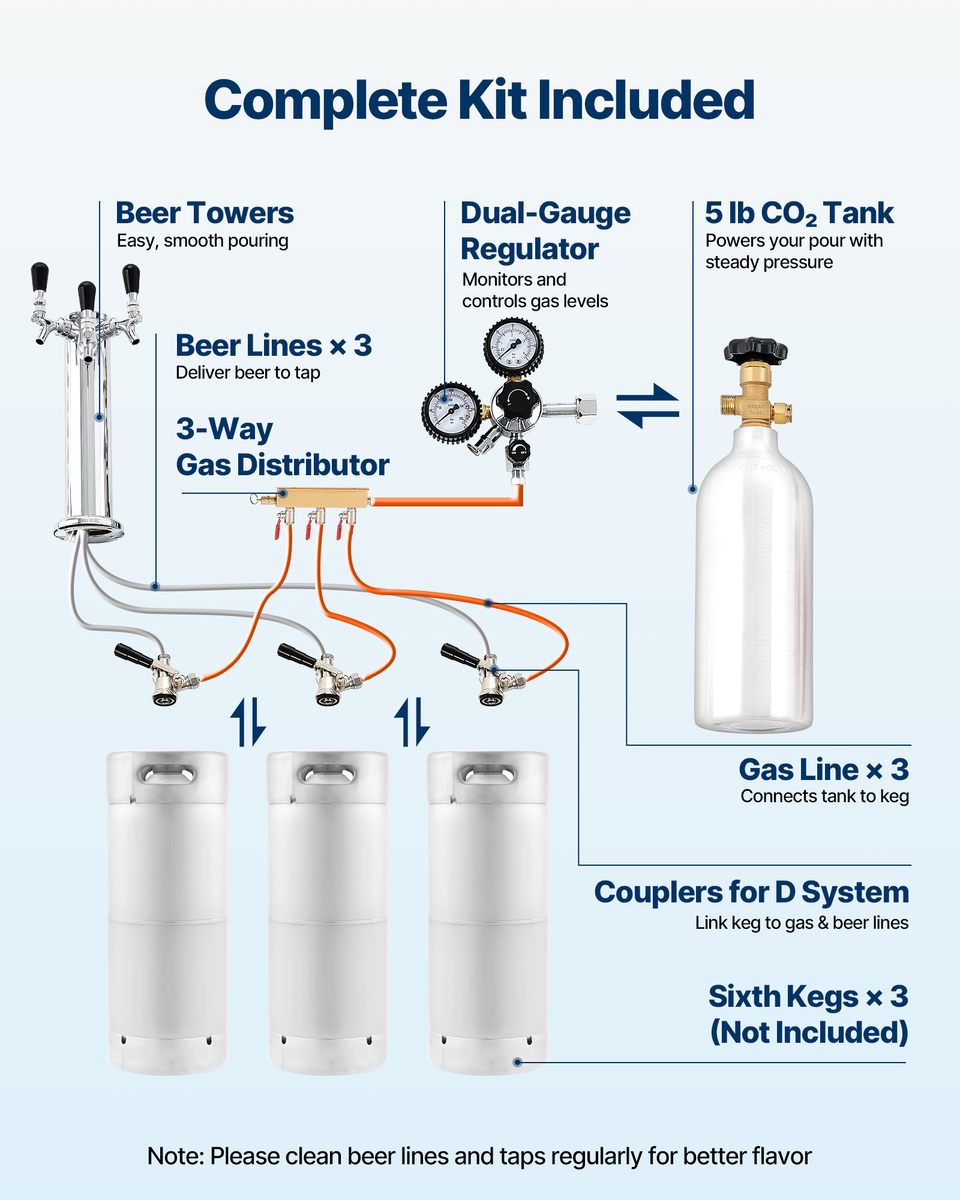 Complete Kit Included

Beer Towers
Easy, smooth pouring

Dual-Gauge Regulator
Monitors and controls gas levels

5 lb $CO_2$ Tank
Powers your pour with steady pressure

Beer Lines × 3
Deliver beer to tap

3-Way Gas Distributor

Gas Line × 3
Connects tank to keg

Couplers for D System
Link keg to gas & beer lines

Sixth Kegs × 3
(Not Included)

Note: Please clean beer lines and taps regularly for better flavor