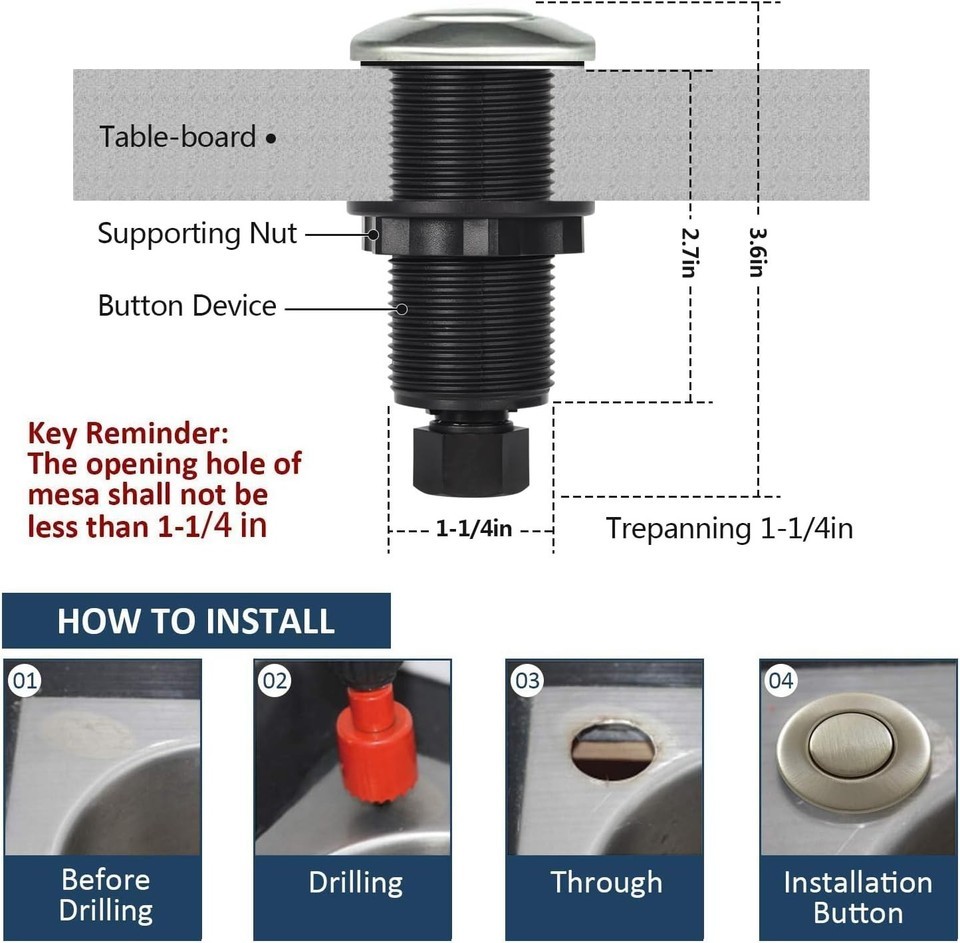 Table-board

Supporting Nut

Button Device

2.7in

3.6in

Key Reminder:
The opening hole of mesa shall not be less than 1-1/4 in

1-1/4in

Trepanning 1-1/4in

HOW TO INSTALL

01
Before Drilling

02
Drilling

03
Through

04
Installation Button