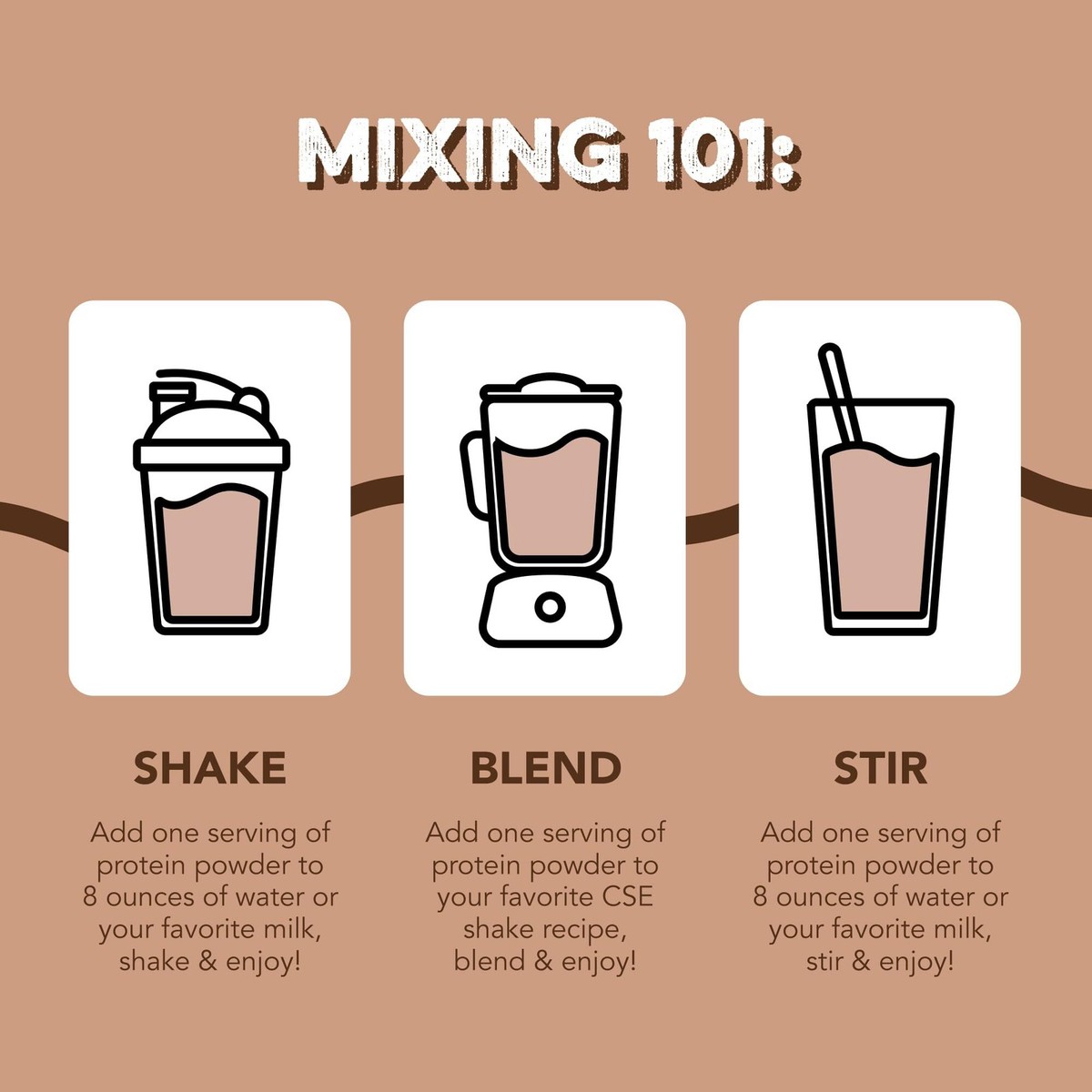 MIXING 101:

SHAKE

Add one serving of protein powder to 8 ounces of water or your favorite milk, shake & enjoy!

BLEND

Add one serving of protein powder to your favorite CSE shake recipe, blend & enjoy!

STIR

Add one serving of protein powder to 8 ounces of water or your favorite milk, stir & enjoy!