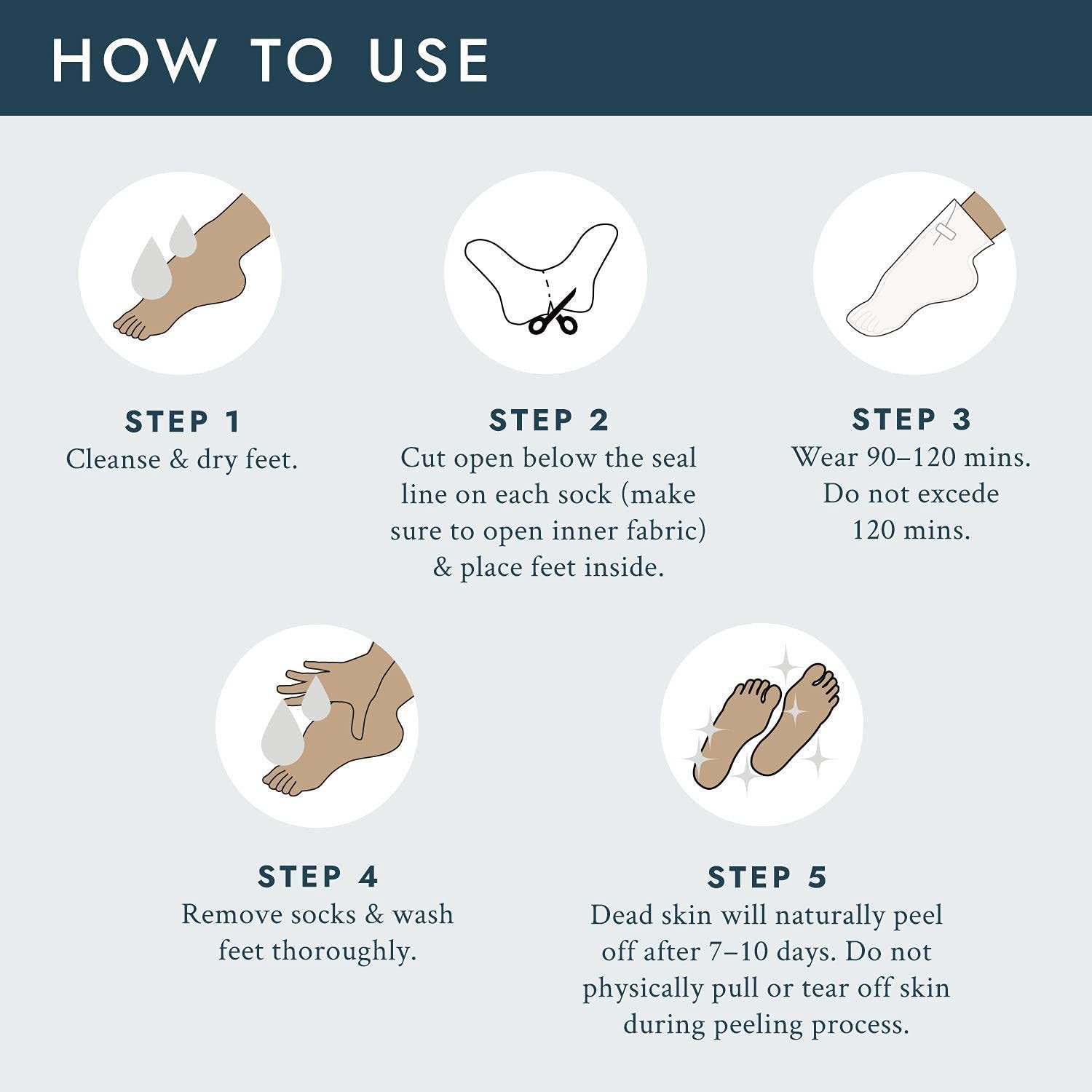 HOW TO USE

STEP 1
Cleanse & dry feet.

STEP 2
Cut open below the seal line on each sock (make sure to open inner fabric) & place feet inside.

STEP 3
Wear 90–120 mins. Do not excede 120 mins.

STEP 4
Remove socks & wash feet thoroughly.

STEP 5
Dead skin will naturally peel off after 7–10 days. Do not physically pull or tear off skin during peeling process.