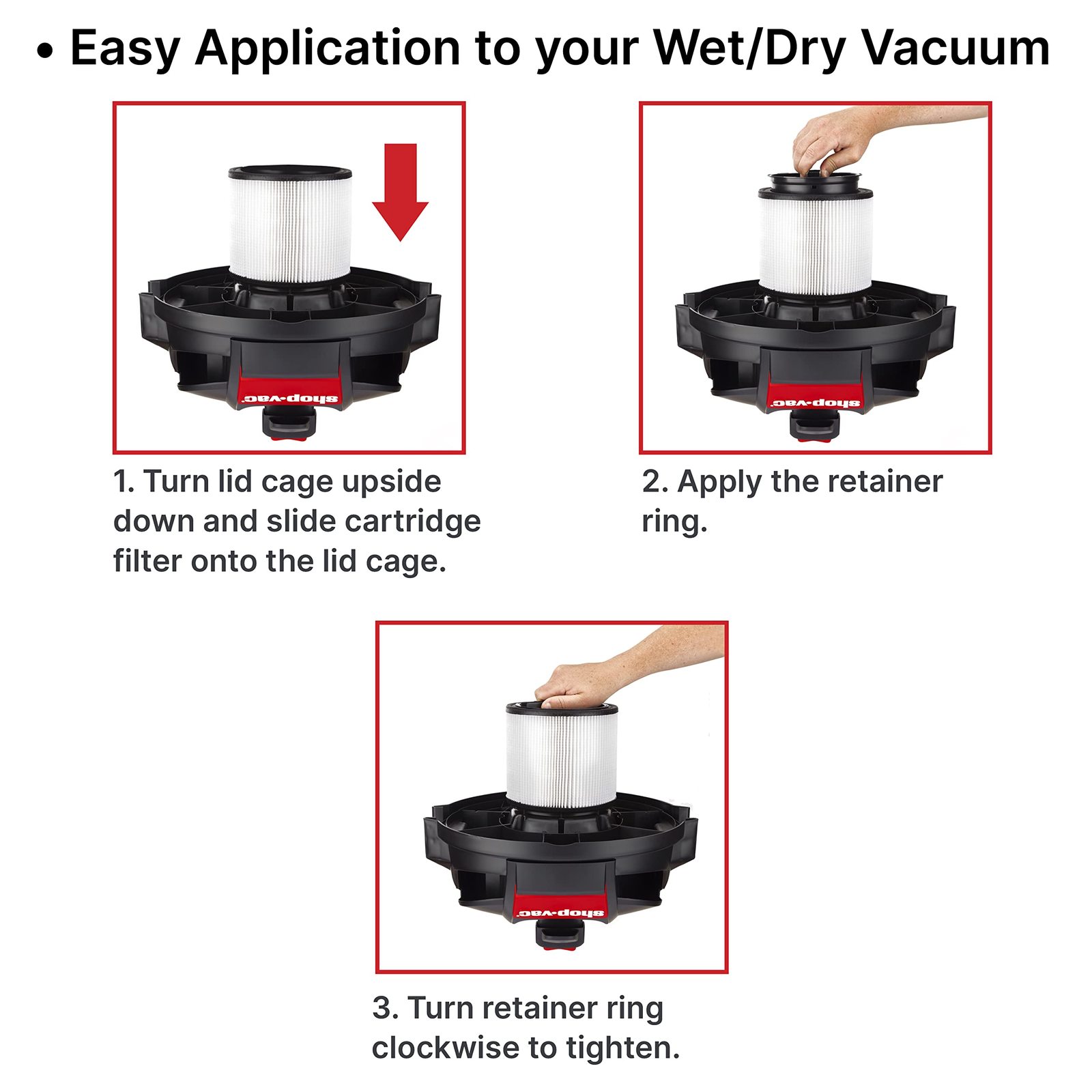 • Easy Application to your Wet/Dry Vacuum

shop-vac

1. Turn lid cage upside down and slide cartridge filter onto the lid cage.

shop-vac

2. Apply the retainer ring.

shop-vac

3. Turn retainer ring clockwise to tighten.