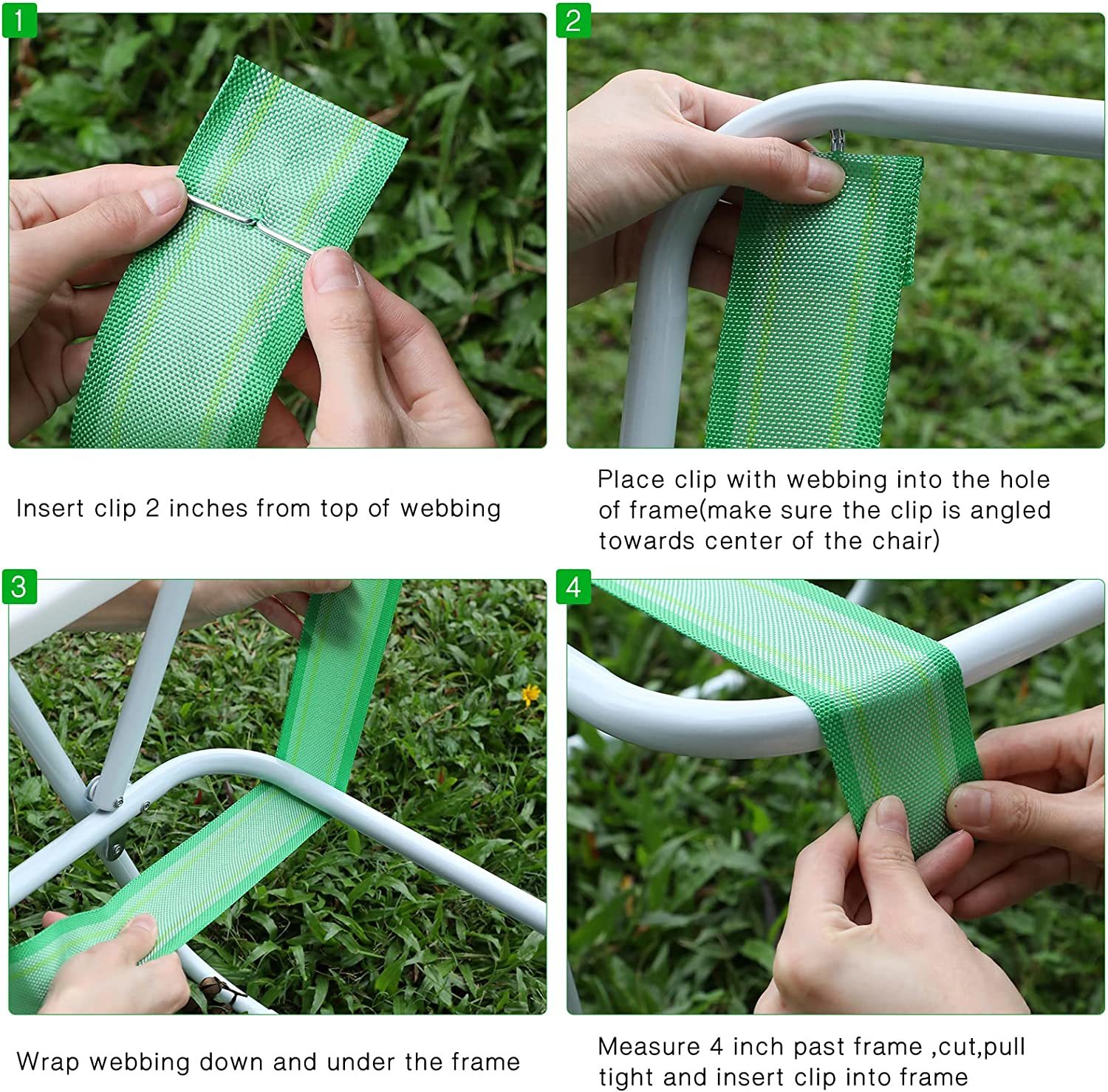 1

Insert clip 2 inches from top of webbing

2

Place clip with webbing into the hole of frame(make sure the clip is angled towards center of the chair)

3

Wrap webbing down and under the frame

4

Measure 4 inch past frame ,cut,pull tight and insert clip into frame