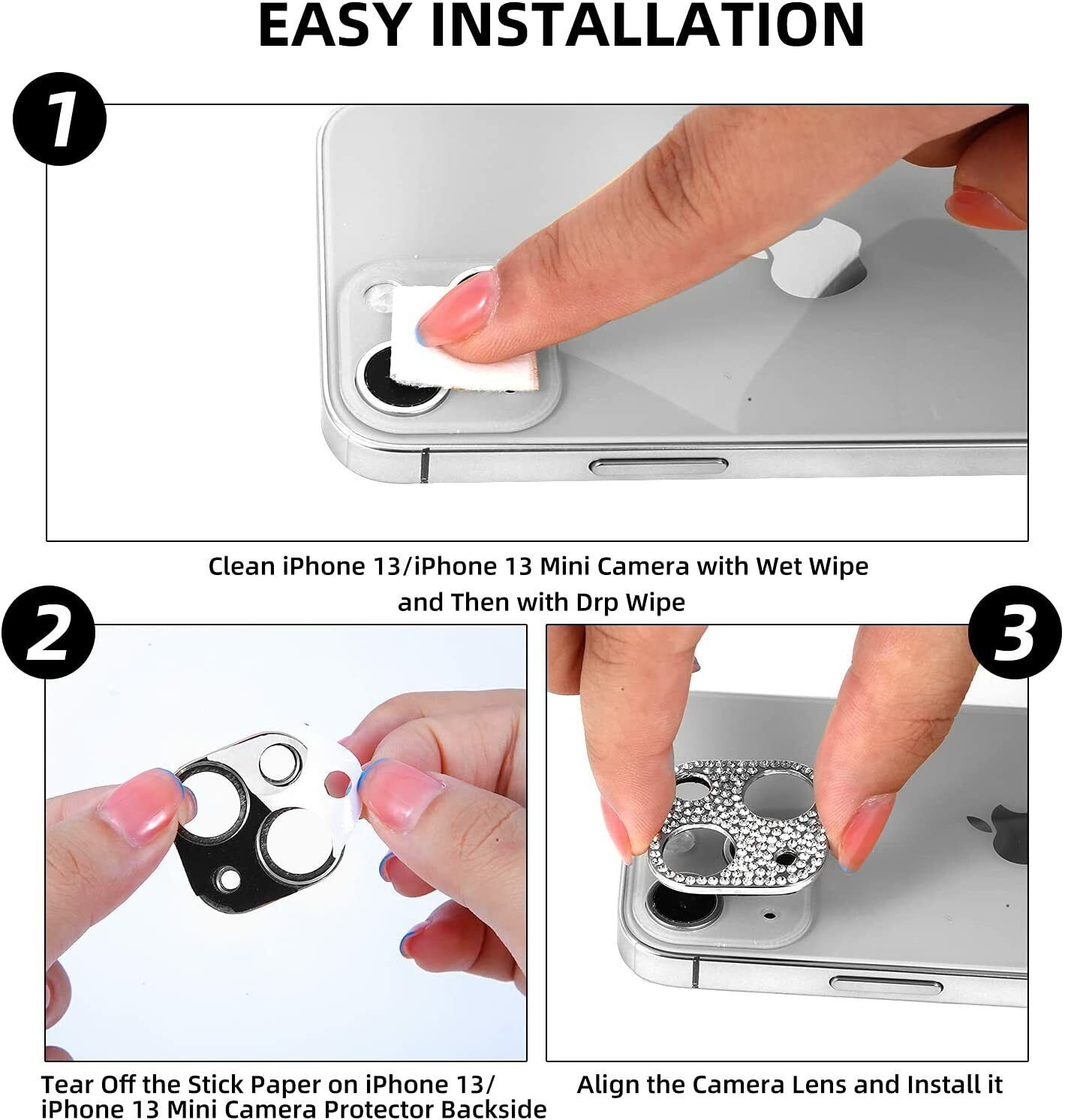 EASY INSTALLATION

1

Clean iPhone 13/iPhone 13 Mini Camera with Wet Wipe and Then with Drp Wipe

2

3

Tear Off the Stick Paper on iPhone 13/ iPhone 13 Mini Camera Protector Backside

Align the Camera Lens and Install it