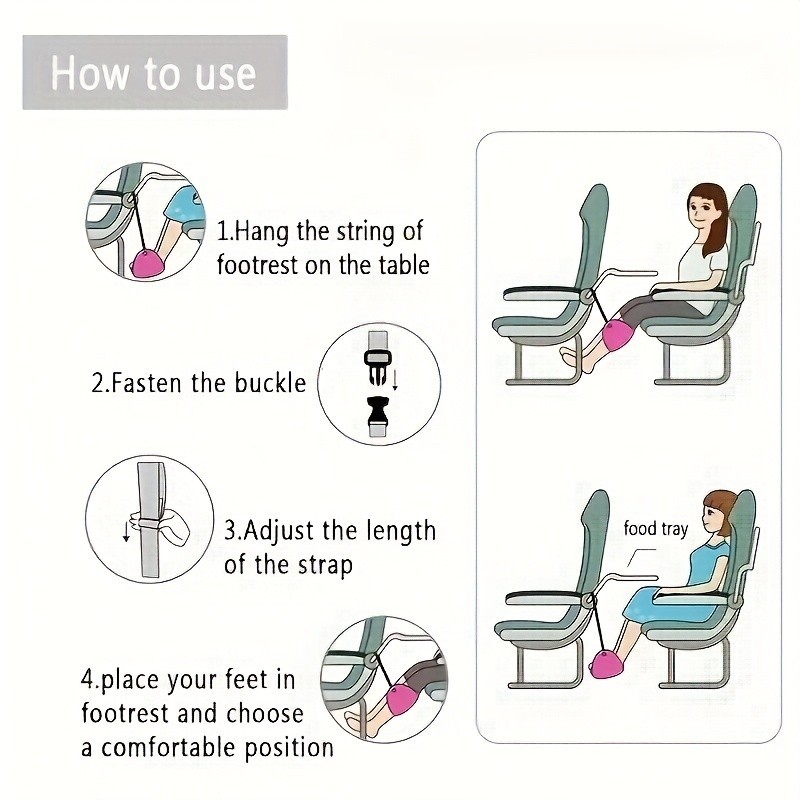 How to use

1.Hang the string of footrest on the table

2.Fasten the buckle

3.Adjust the length of the strap

4.place your feet in footrest and choose a comfortable position

food tray