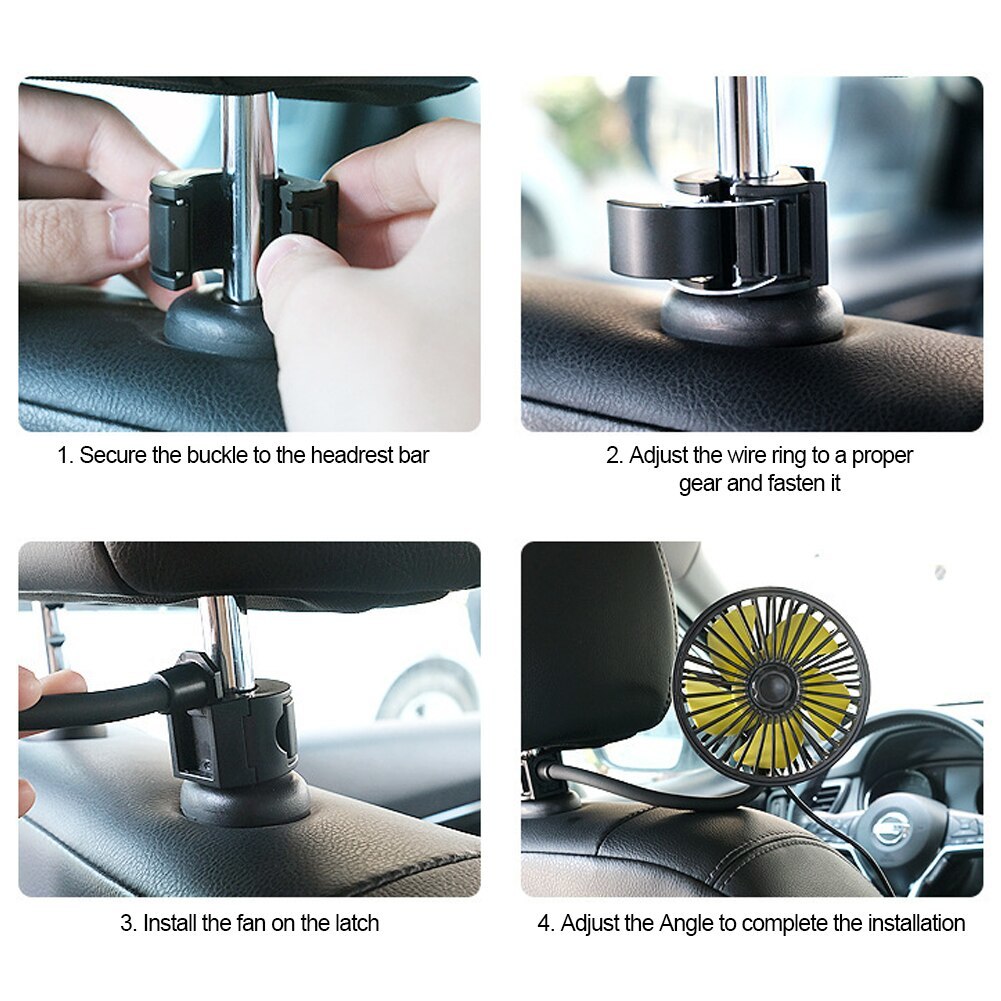 1. Secure the buckle to the headrest bar

2. Adjust the wire ring to a proper gear and fasten it

3. Install the fan on the latch

4. Adjust the Angle to complete the installation