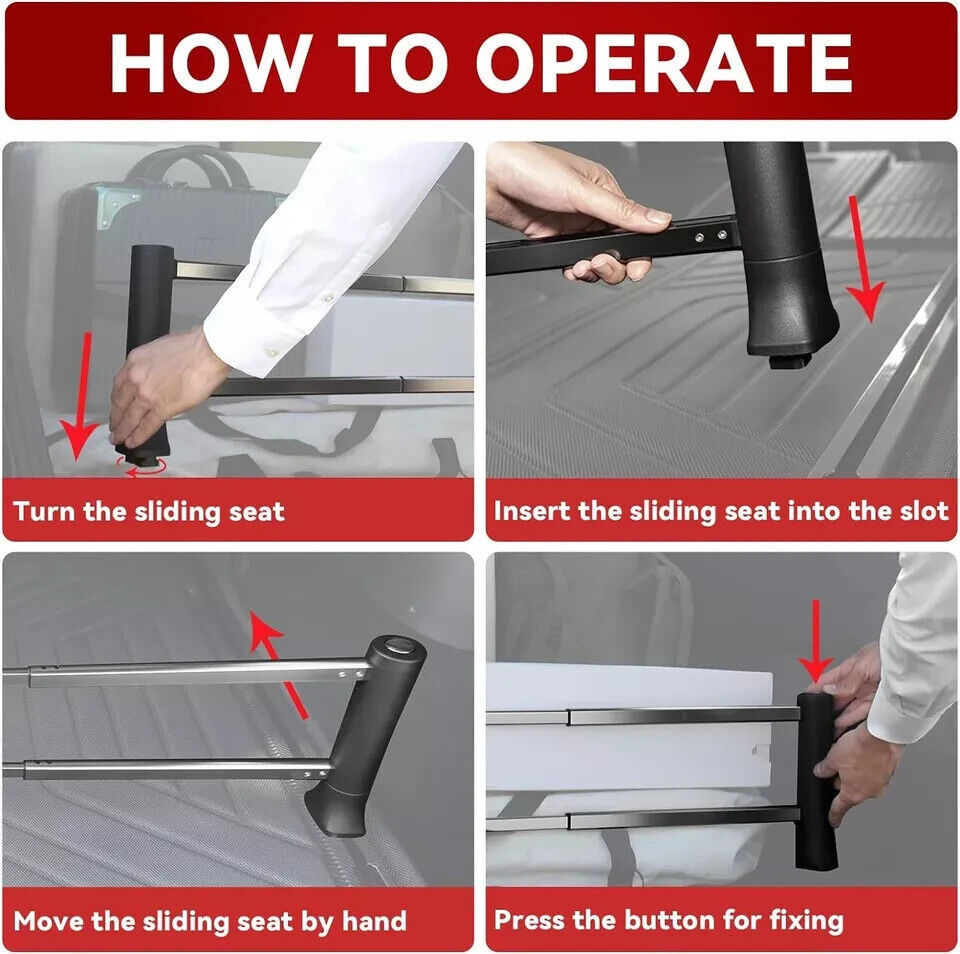 HOW TO OPERATE

Turn the sliding seat

Insert the sliding seat into the slot

Move the sliding seat by hand

Press the button for fixing