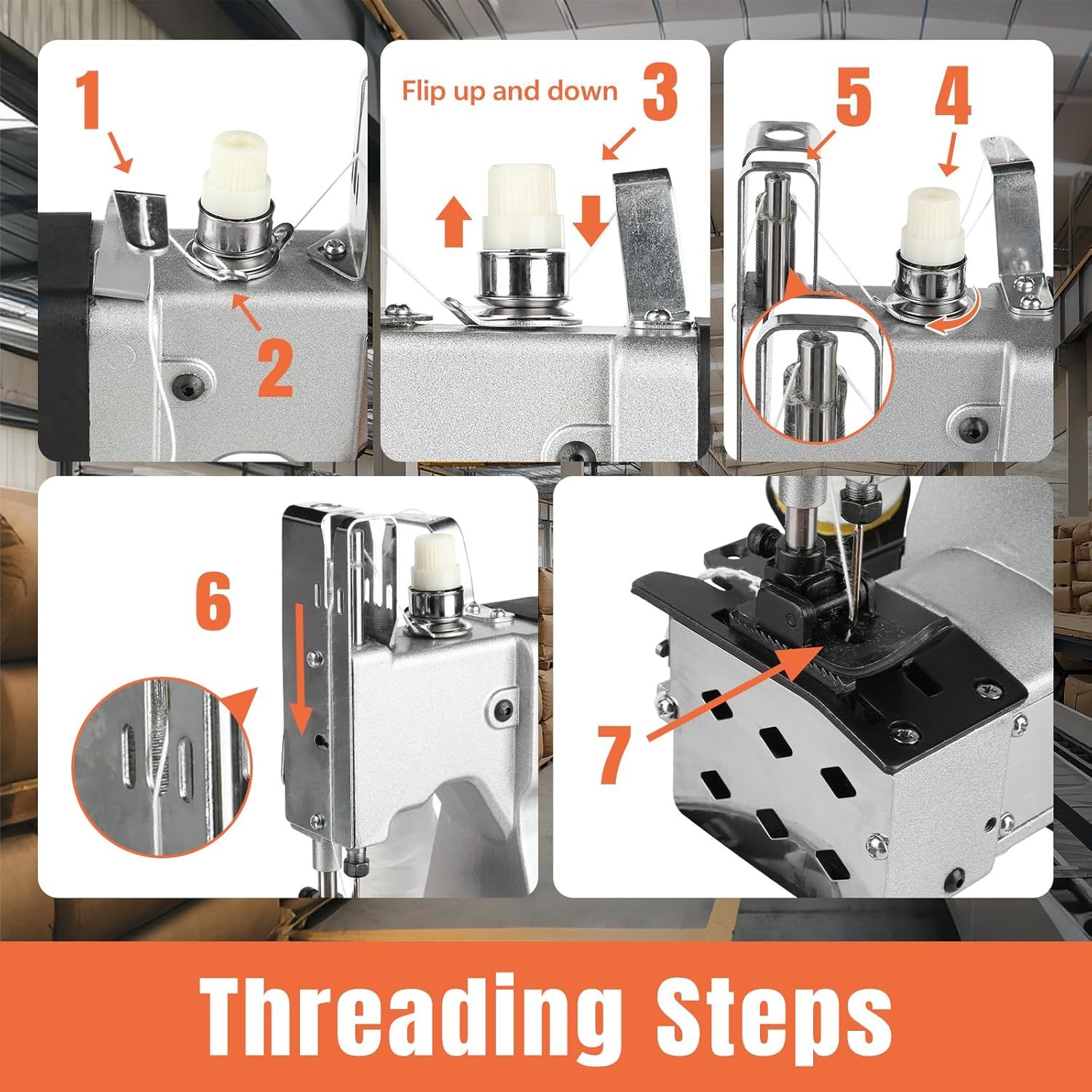 1

2

Flip up and down 3

5 4

6

7

Threading Steps