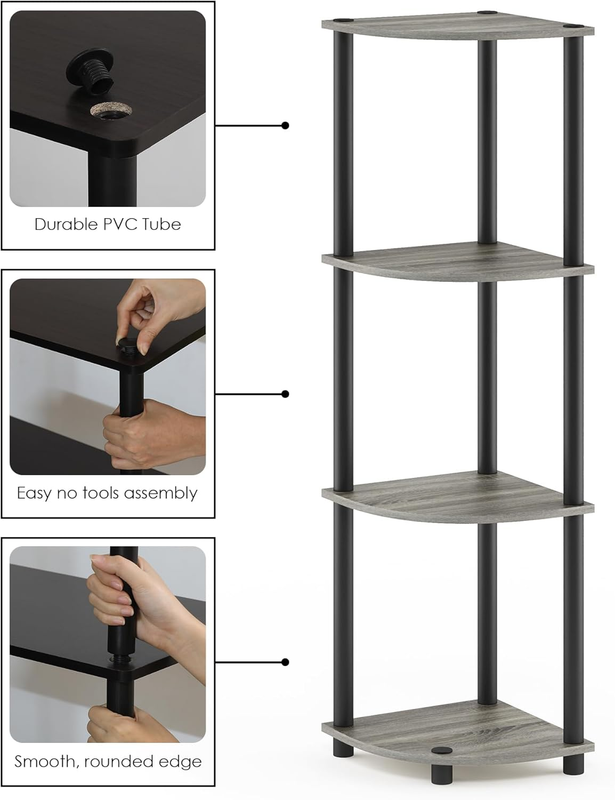 Durable PVC Tube

Easy no tools assembly

Smooth, rounded edge