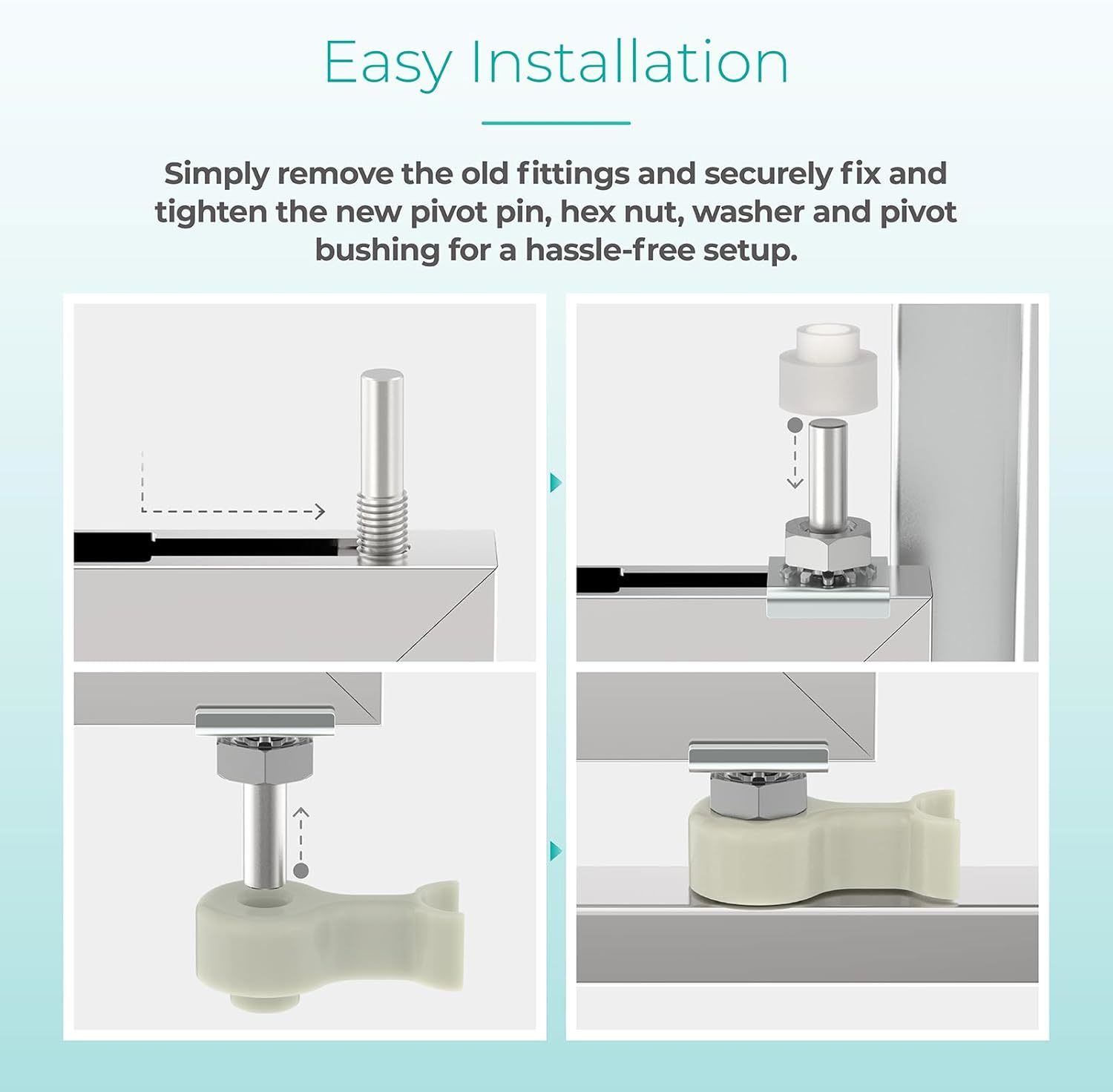 Easy Installation

Simply remove the old fittings and securely fix and tighten the new pivot pin, hex nut, washer and pivot bushing for a hassle-free setup.