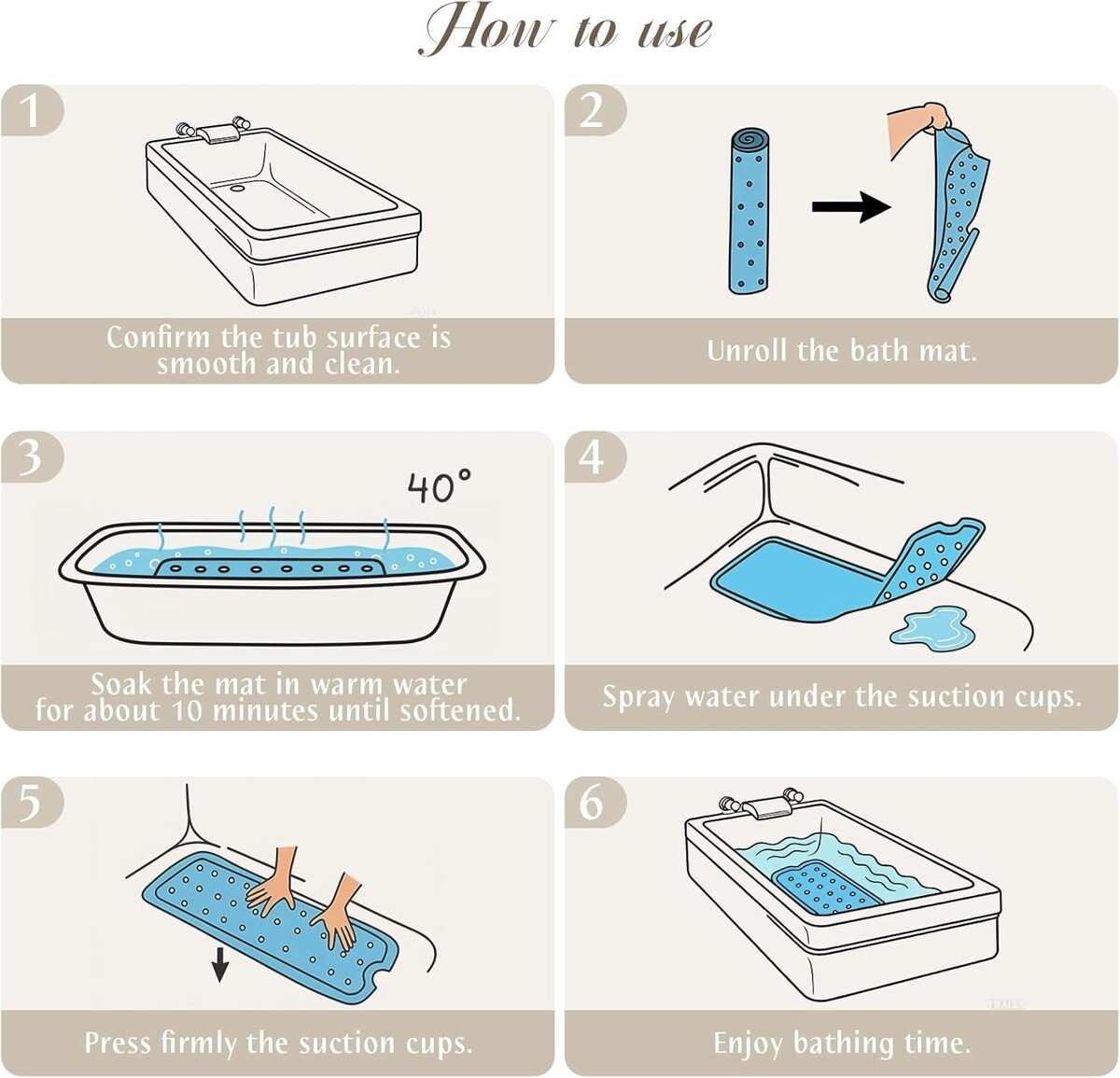 How to use

1

Confirm the tub surface is smooth and clean.

2

Unroll the bath mat.

3

40°

Soak the mat in warm water for about 10 minutes until softened.

4

Spray water under the suction cups.

5

Press firmly the suction cups.

6

Enjoy bathing time.