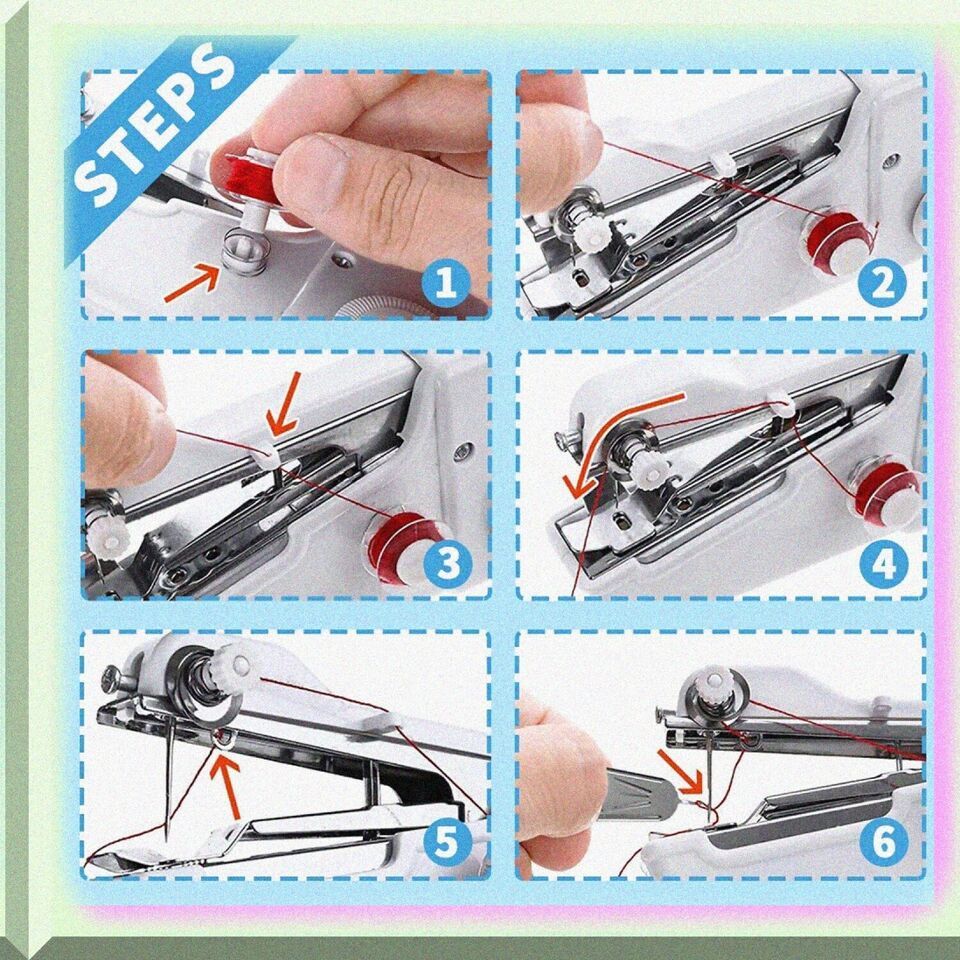 STEPS
1
2
3
4
5
6