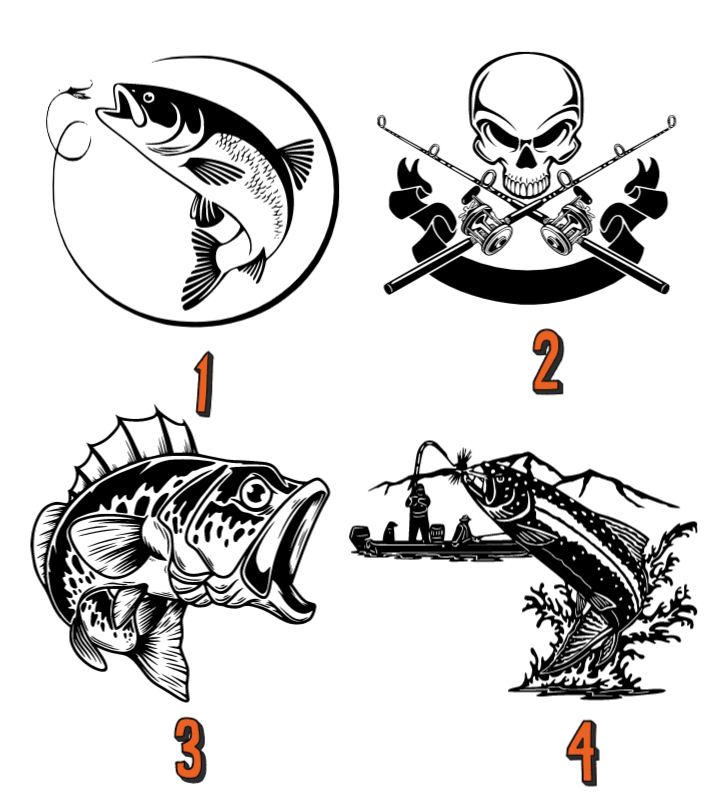 1

2

3

4