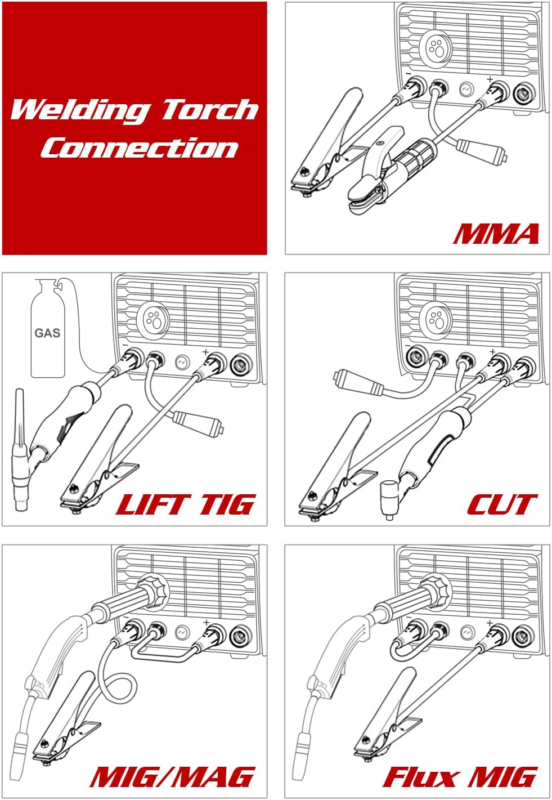 Welding Torch Connection

MMA

GAS

LIFT TIG

CUT

MIG/MAG

Flux MIG