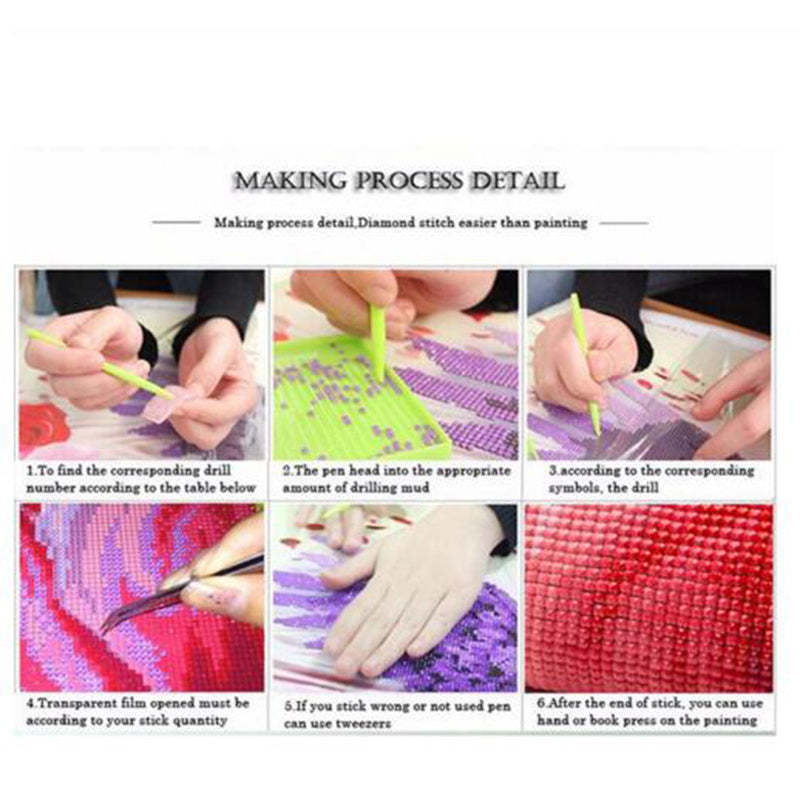 MAKING PROCESS DETAIL

Making process detail,Diamond stitch easier than painting

1.To find the corresponding drill number according to the table below

2.The pen head into the appropriate amount of drilling mud

3.according to the corresponding symbols, the drill

4.Transparent film opened must be according to your stick quantity

5.If you stick wrong or not used pen can use tweezers

6.After the end of stick, you can use hand or book press on the painting