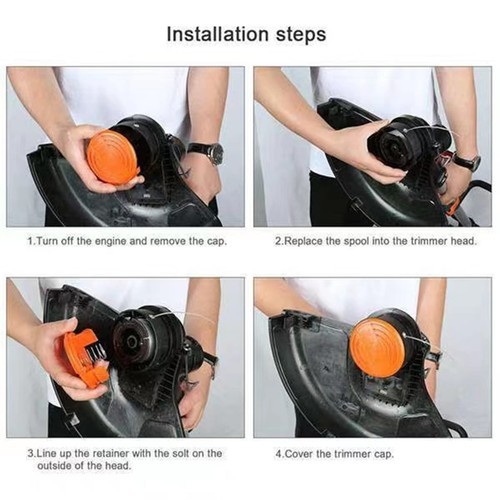 Installation steps

1.Turn off the engine and remove the cap.

2.Replace the spool into the trimmer head.

3.Line up the retainer with the solt on the outside of the head.

4.Cover the trimmer cap.