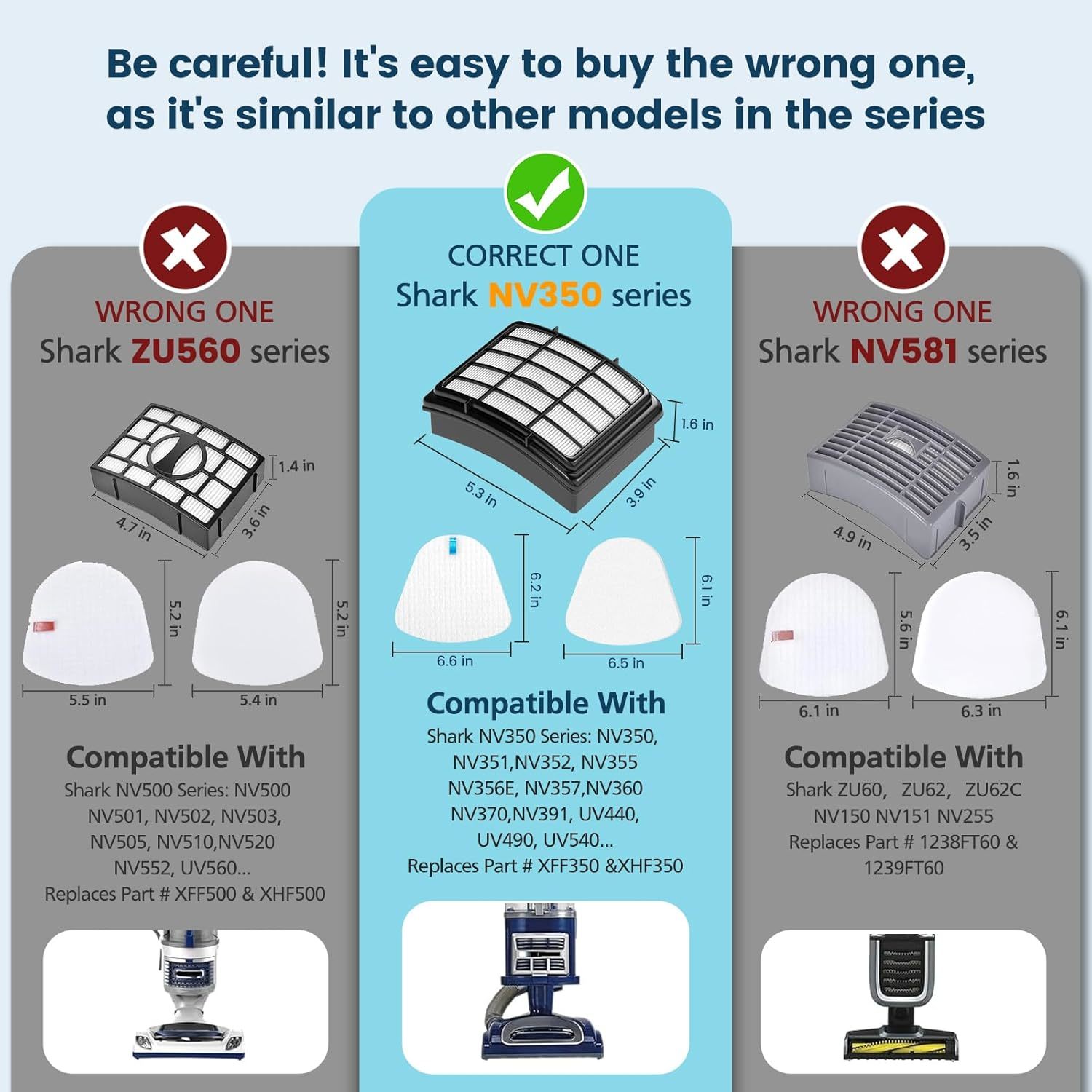 Be careful! It's easy to buy the wrong one, as it's similar to other models in the series

WRONG ONE
Shark ZU560 series

1.4 in
4.7 in
3.6 in
5.2 in
5.2 in
5.5 in
5.4 in

Compatible With
Shark NV500 Series: NV500 NV501, NV502, NV503, NV505, NV510,NV520 NV552, UV560...
Replaces Part # XFF500 & XHF500

CORRECT ONE
Shark NV350 series

1.6 in
5.3 in
3.9 in
6.2 in
6.1 in
6.6 in
6.5 in

Compatible With
Shark NV350 Series: NV350, NV351,NV352, NV355 NV356E, NV357,NV360 NV370,NV391, UV440, UV490, UV540...
Replaces Part # XFF350 &XHF350

WRONG ONE
Shark NV581 series

1.6 in
4.9 in
3.5 in
5.6 in
6.1 in
6.1 in
6.3 in

Compatible With
Shark ZU60, ZU62, ZU62C NV150 NV151 NV255
Replaces Part # 1238FT60 & 1239FT60