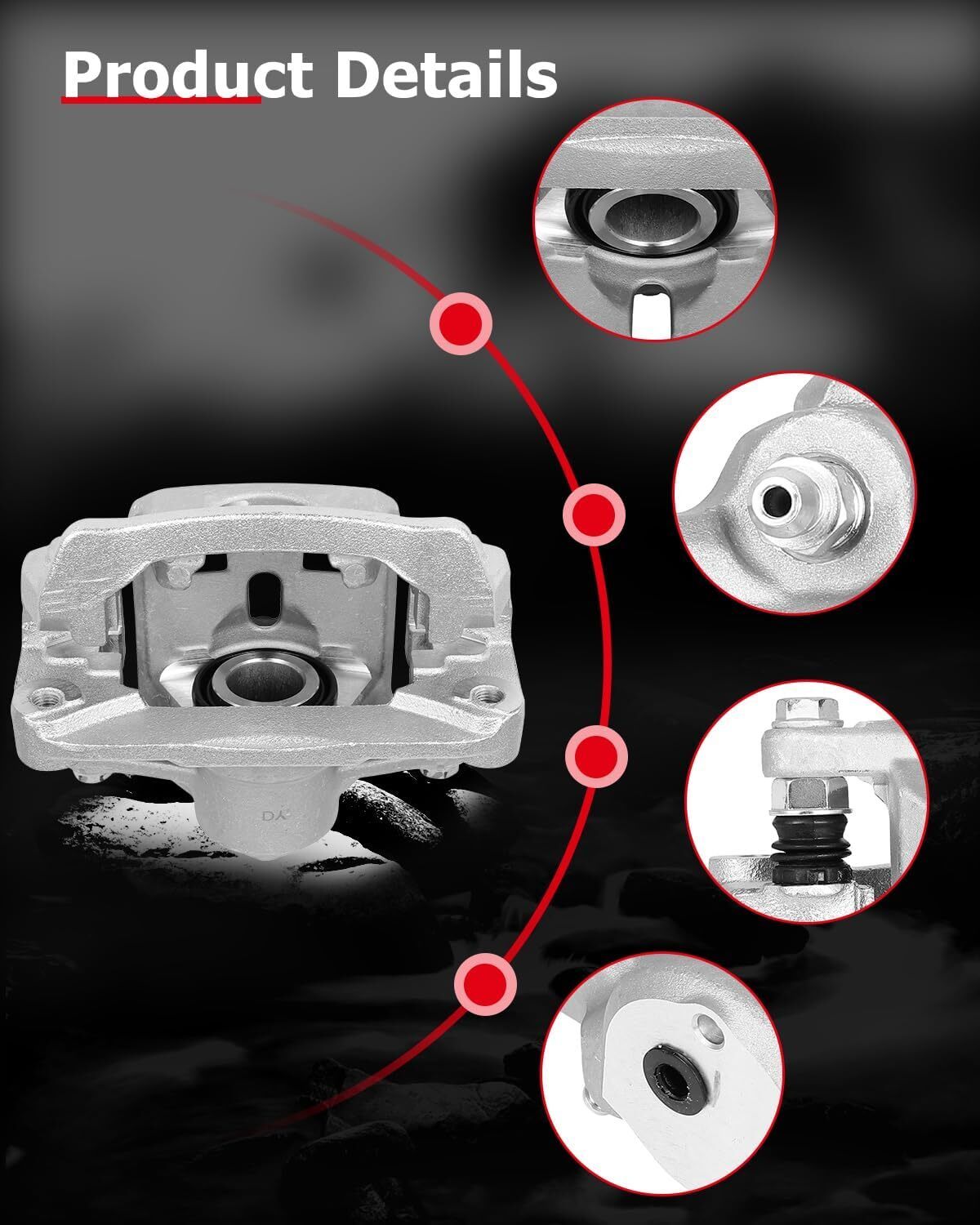 Product Details

DY