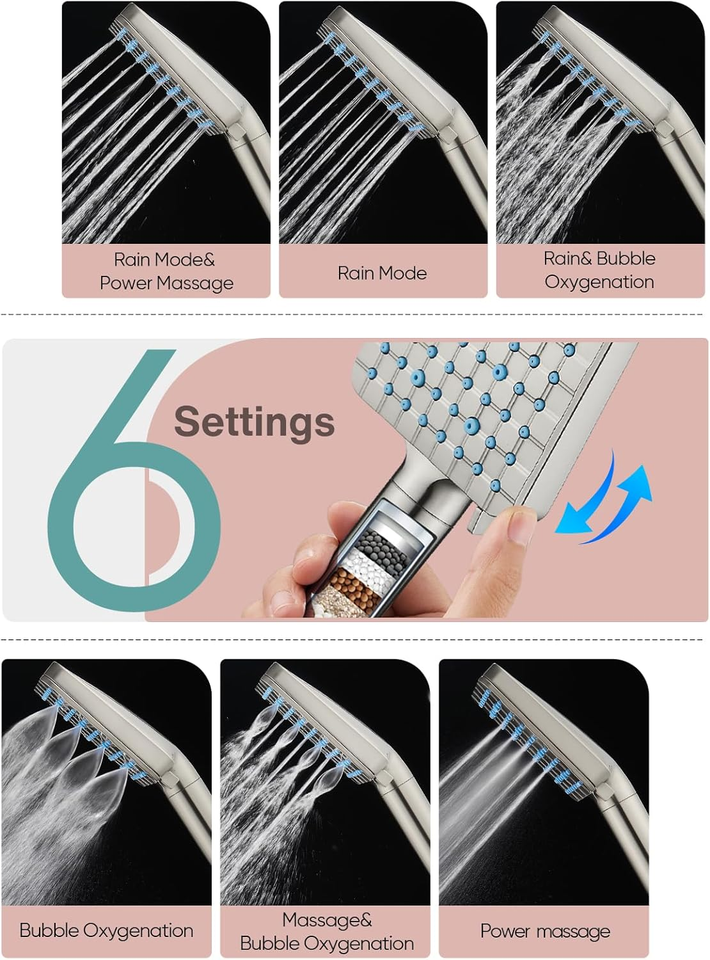 Rain Mode&
Power Massage

Rain Mode

Rain& Bubble
Oxygenation

6

Settings

Bubble Oxygenation

Massage&
Bubble Oxygenation

Power massage