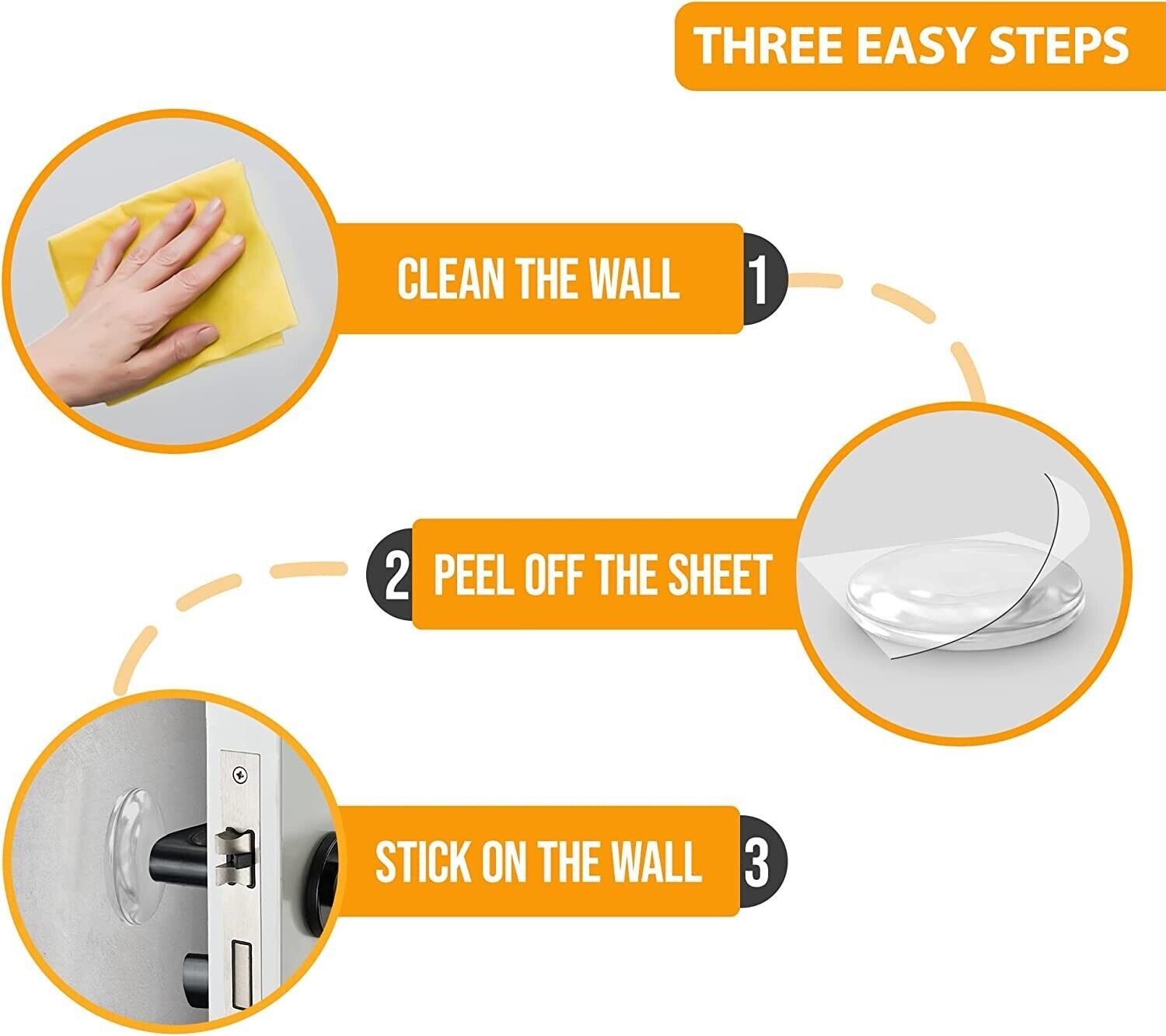 THREE EASY STEPS

CLEAN THE WALL 1

2 PEEL OFF THE SHEET

STICK ON THE WALL 3