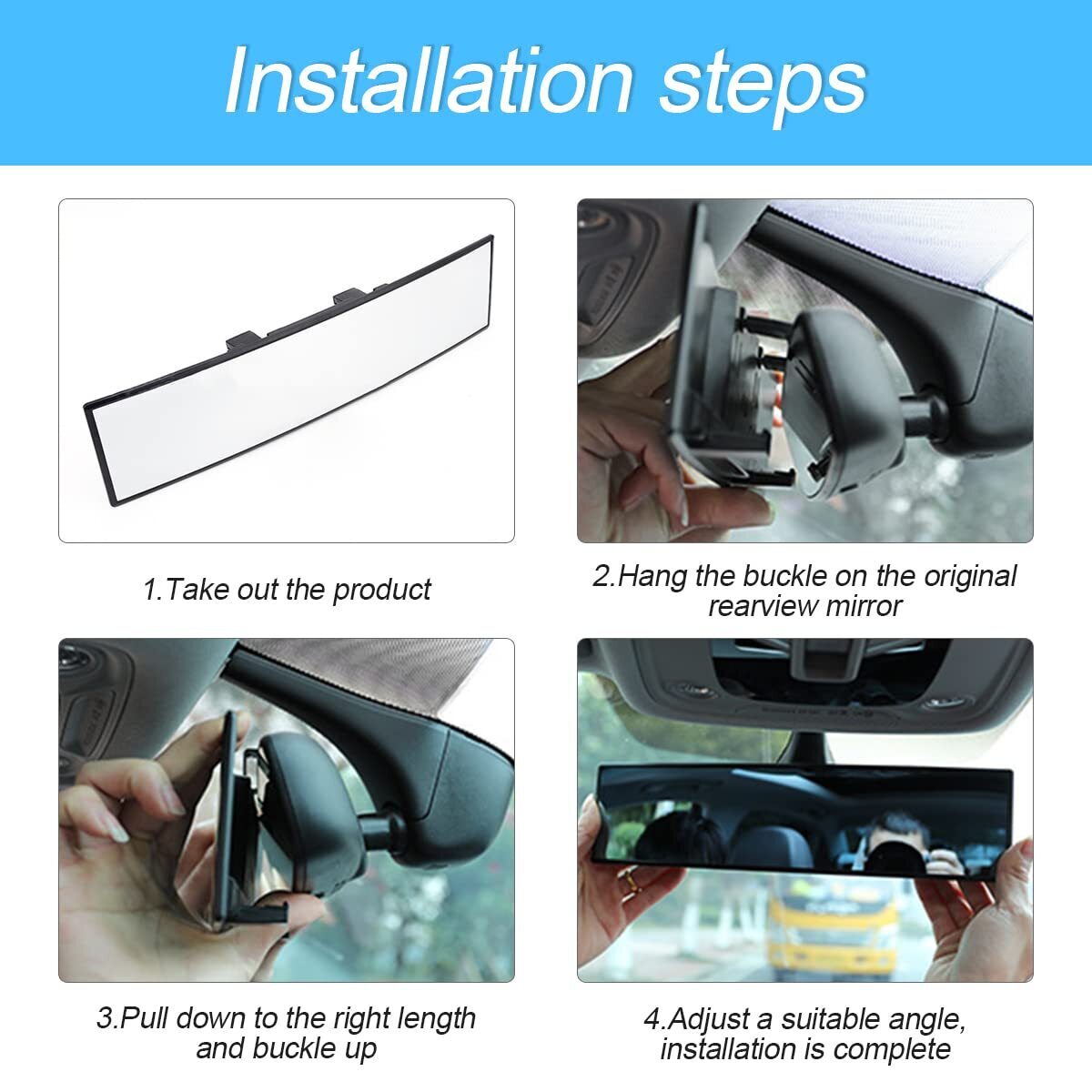 Installation steps

1.Take out the product

2.Hang the buckle on the original rearview mirror

3.Pull down to the right length and buckle up

4.Adjust a suitable angle, installation is complete