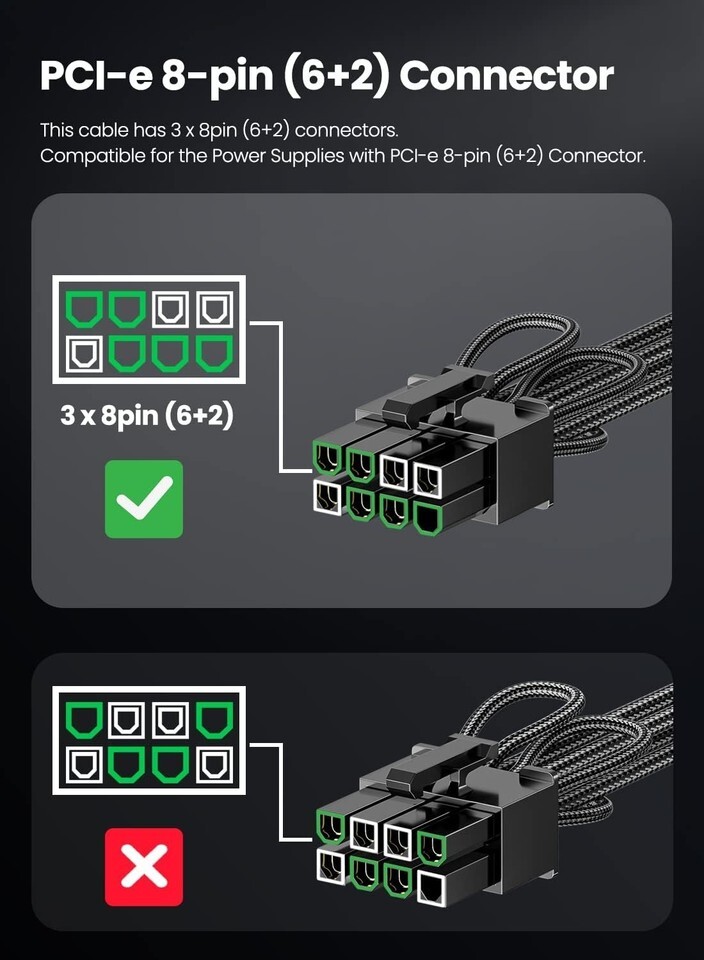 PCI-e 8-pin (6+2) Connector

This cable has 3 x 8pin (6+2) connectors.
Compatible for the Power Supplies with PCI-e 8-pin (6+2) Connector.

3 x 8pin (6+2)