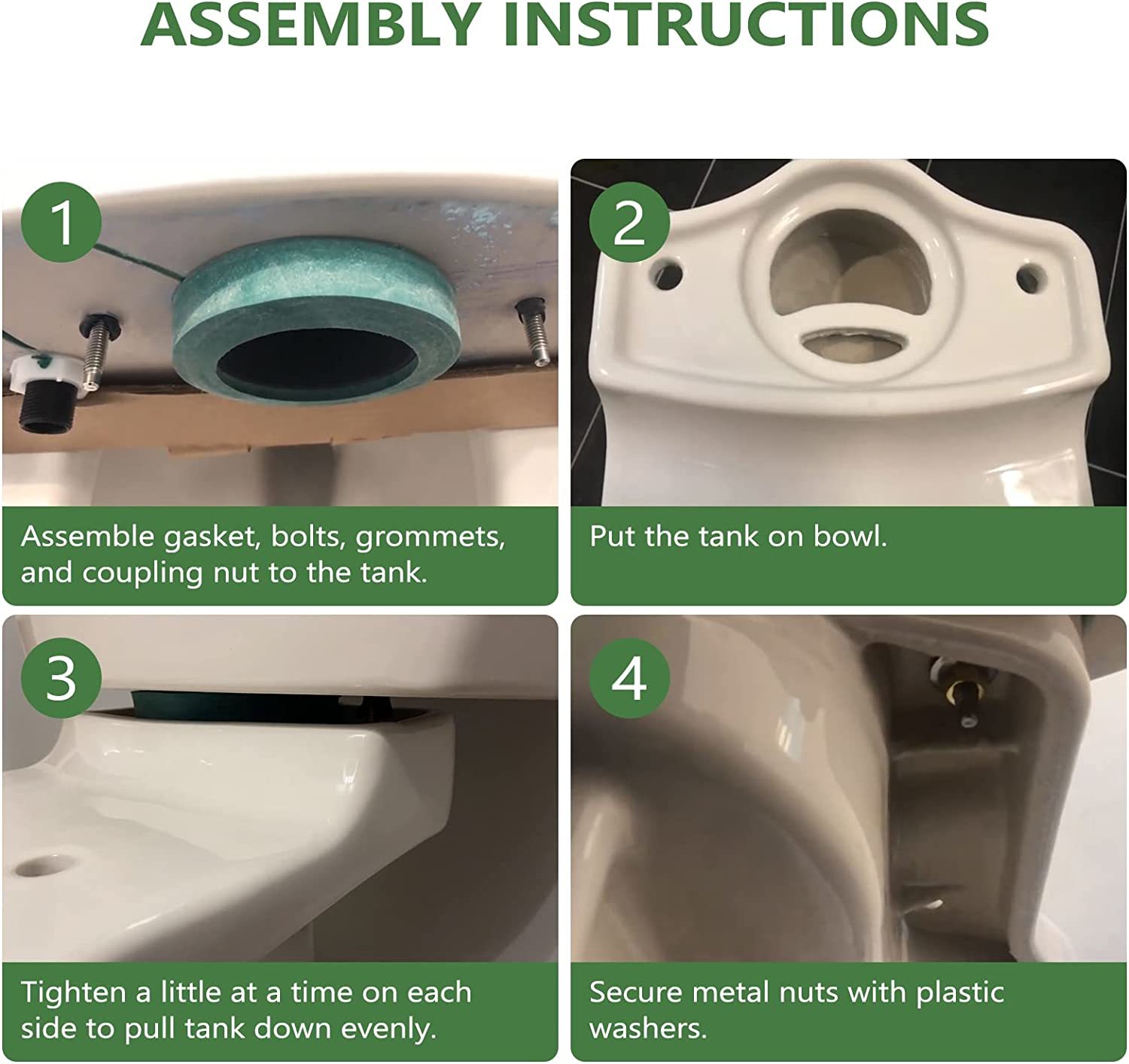 ASSEMBLY INSTRUCTIONS

1

Assemble gasket, bolts, grommets, and coupling nut to the tank.

2

Put the tank on bowl.

3

Tighten a little at a time on each side to pull tank down evenly.

4

Secure metal nuts with plastic washers.