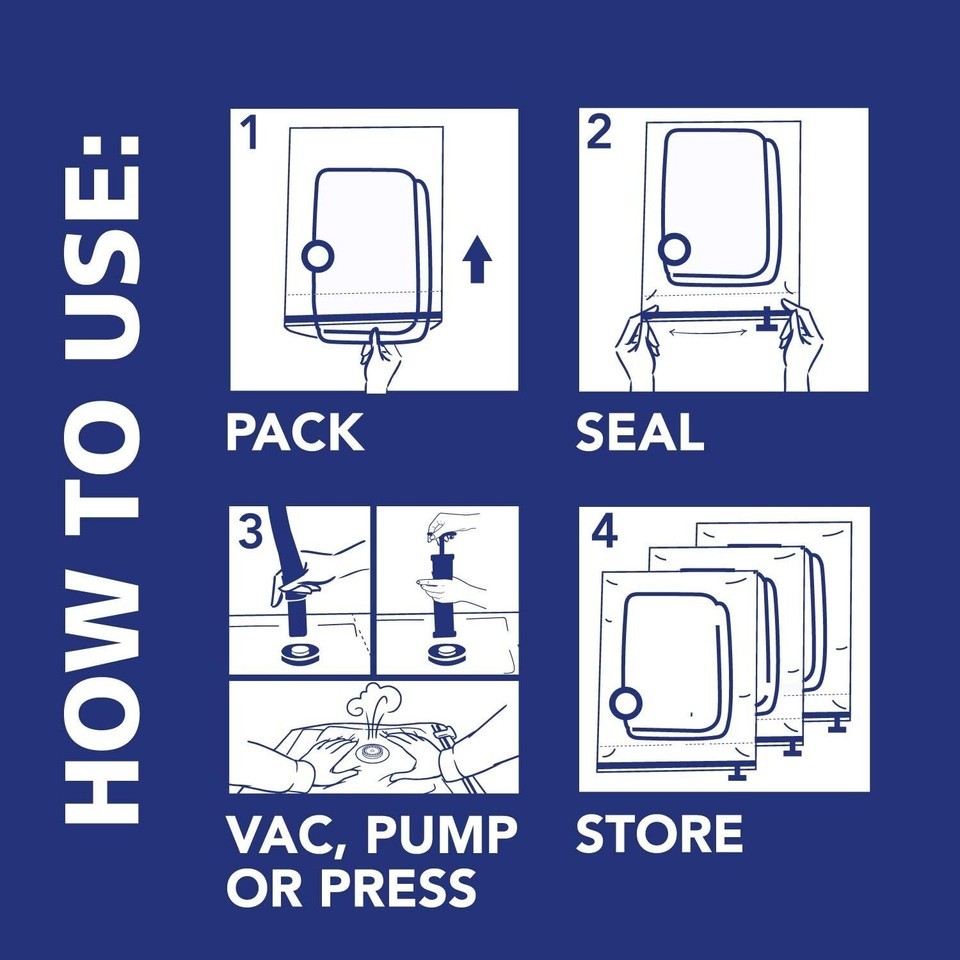 HOW TO USE:

1

PACK

2

SEAL

3

VAC, PUMP OR PRESS

4

STORE