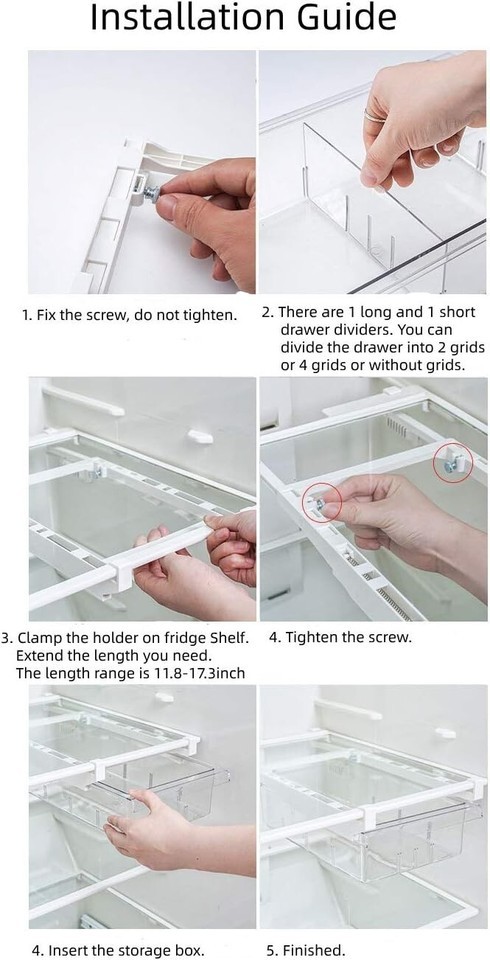 Installation Guide

1. Fix the screw, do not tighten.

2. There are 1 long and 1 short drawer dividers. You can divide the drawer into 2 grids or 4 grids or without grids.

3. Clamp the holder on fridge Shelf. Extend the length you need. The length range is 11.8-17.3inch

4. Tighten the screw.

4. Insert the storage box.

5. Finished.