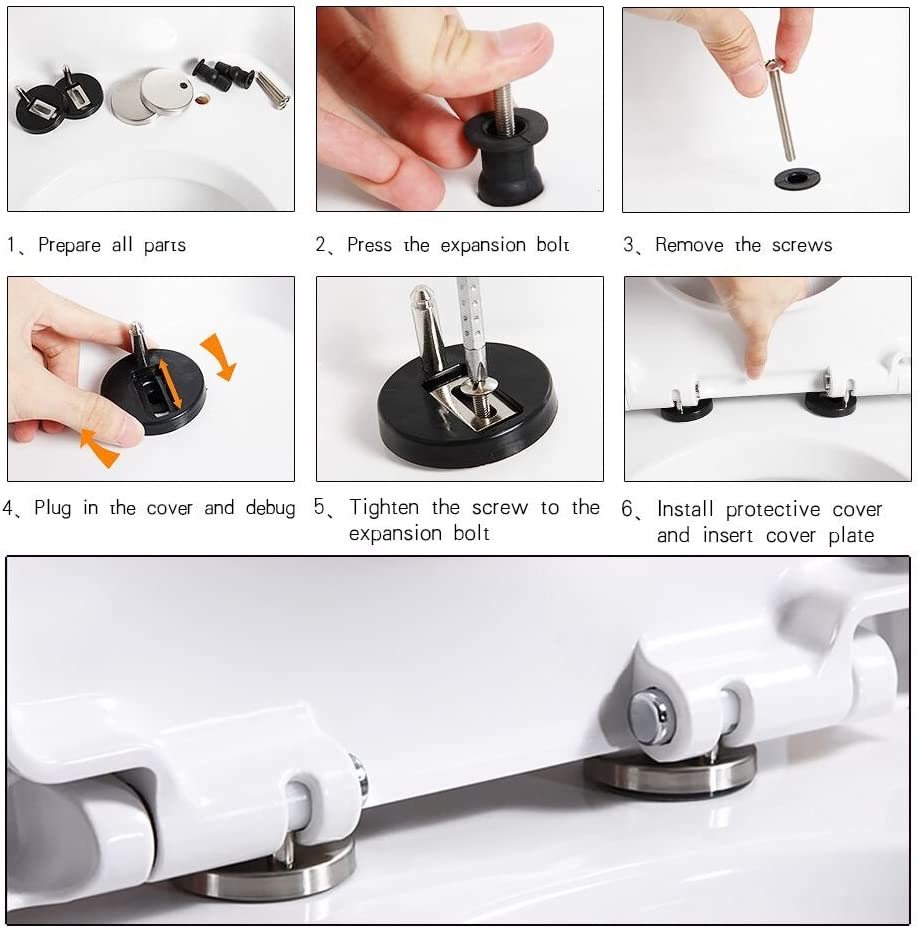 1、Prepare all parts

2、Press the expansion bolt

3、Remove the screws

4、Plug in the cover and debug

5、Tighten the screw to the expansion bolt

6、Install protective cover and insert cover plate