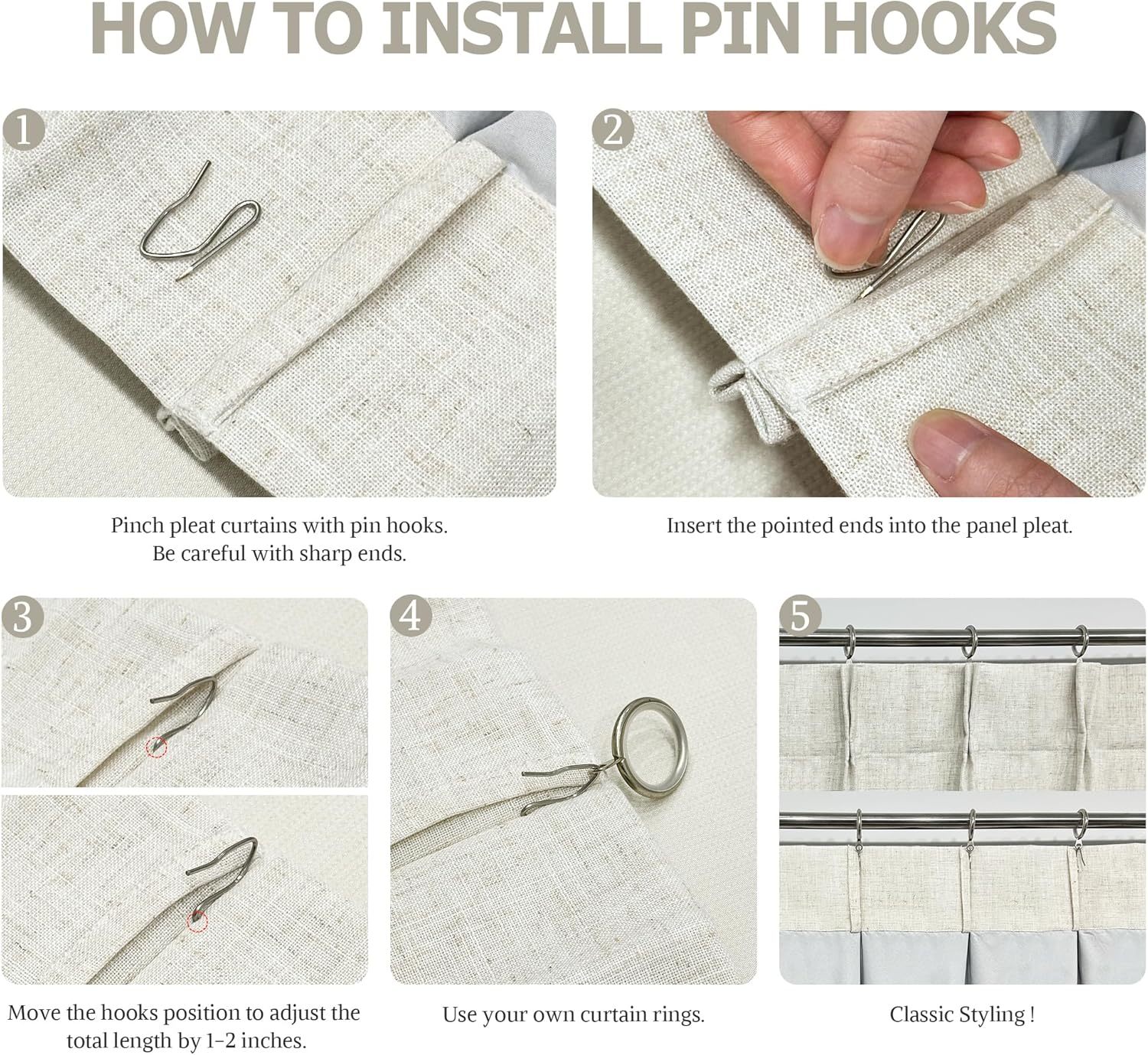 HOW TO INSTALL PIN HOOKS

1

Pinch pleat curtains with pin hooks. Be careful with sharp ends.

2

Insert the pointed ends into the panel pleat.

3

Move the hooks position to adjust the total length by 1-2 inches.

4

Use your own curtain rings.

5

Classic Styling !