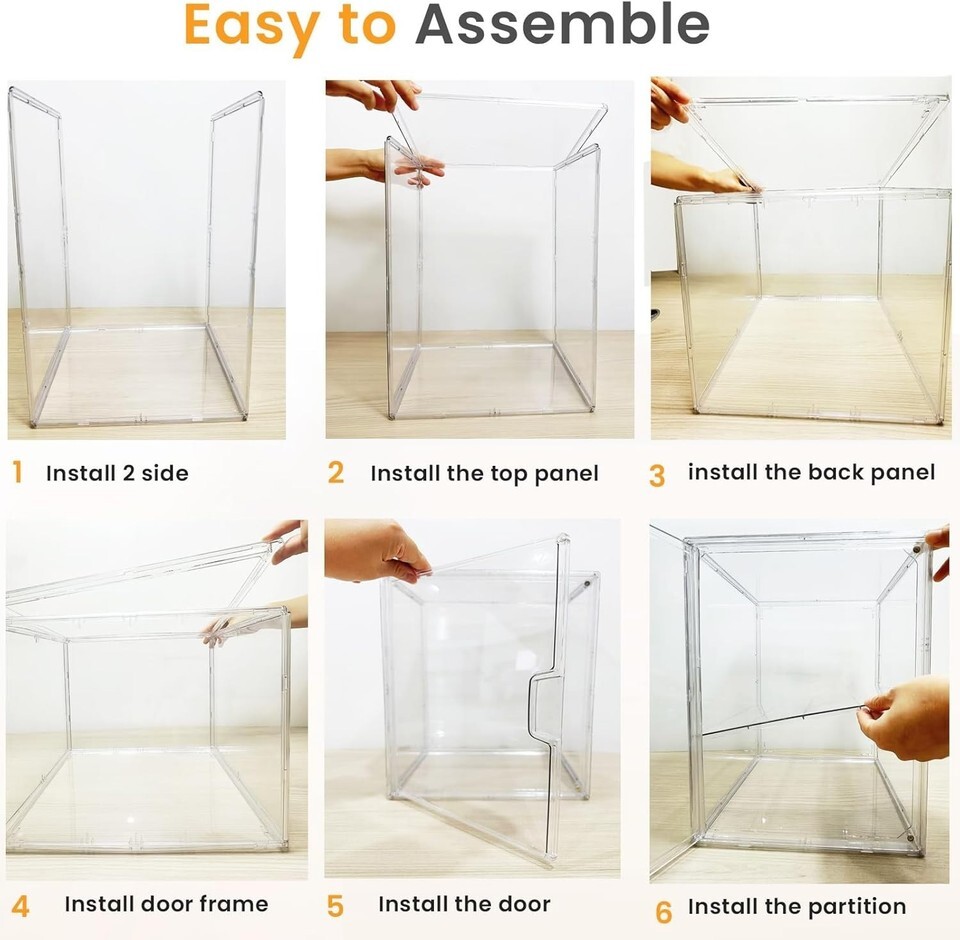 Easy to Assemble

1 Install 2 side

2 Install the top panel

3 install the back panel

4 Install door frame

5 Install the door

6 Install the partition