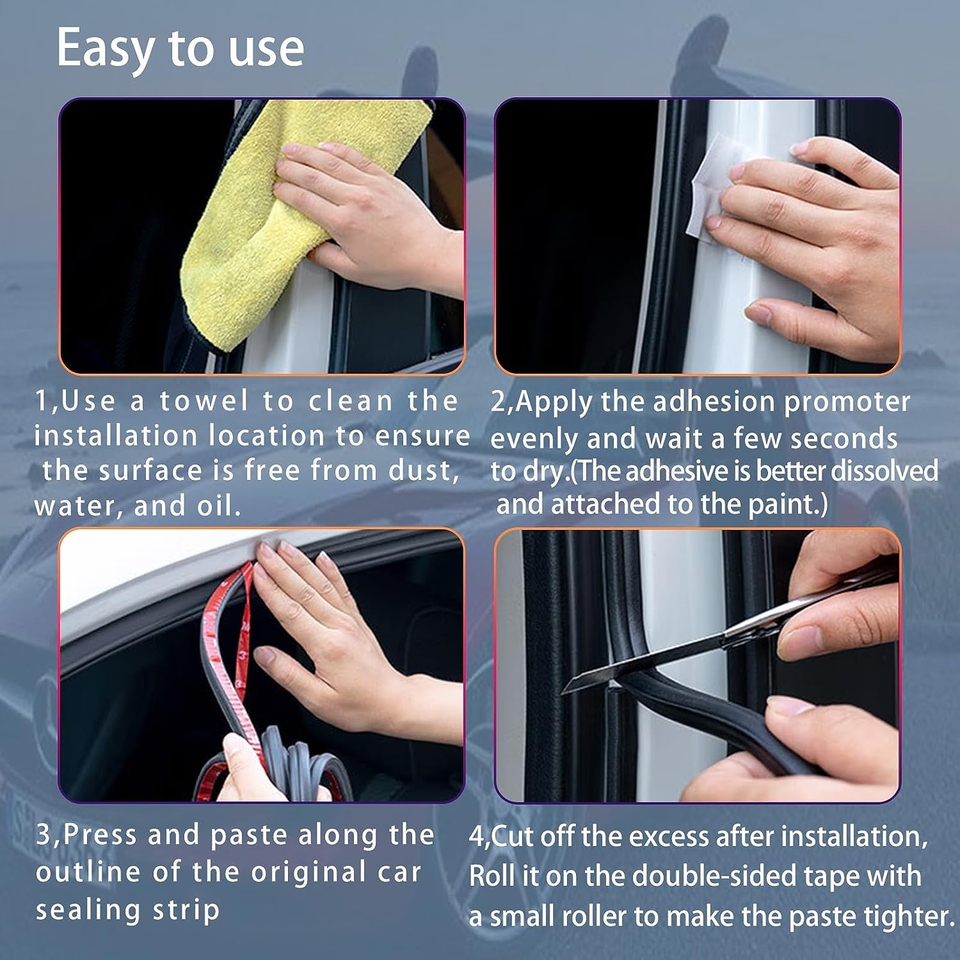 Easy to use

1,Use a towel to clean the installation location to ensure the surface is free from dust, water, and oil.

2,Apply the adhesion promoter evenly and wait a few seconds to dry.(The adhesive is better dissolved and attached to the paint.)

3,Press and paste along the outline of the original car sealing strip

4,Cut off the excess after installation, Roll it on the double-sided tape with a small roller to make the paste tighter.