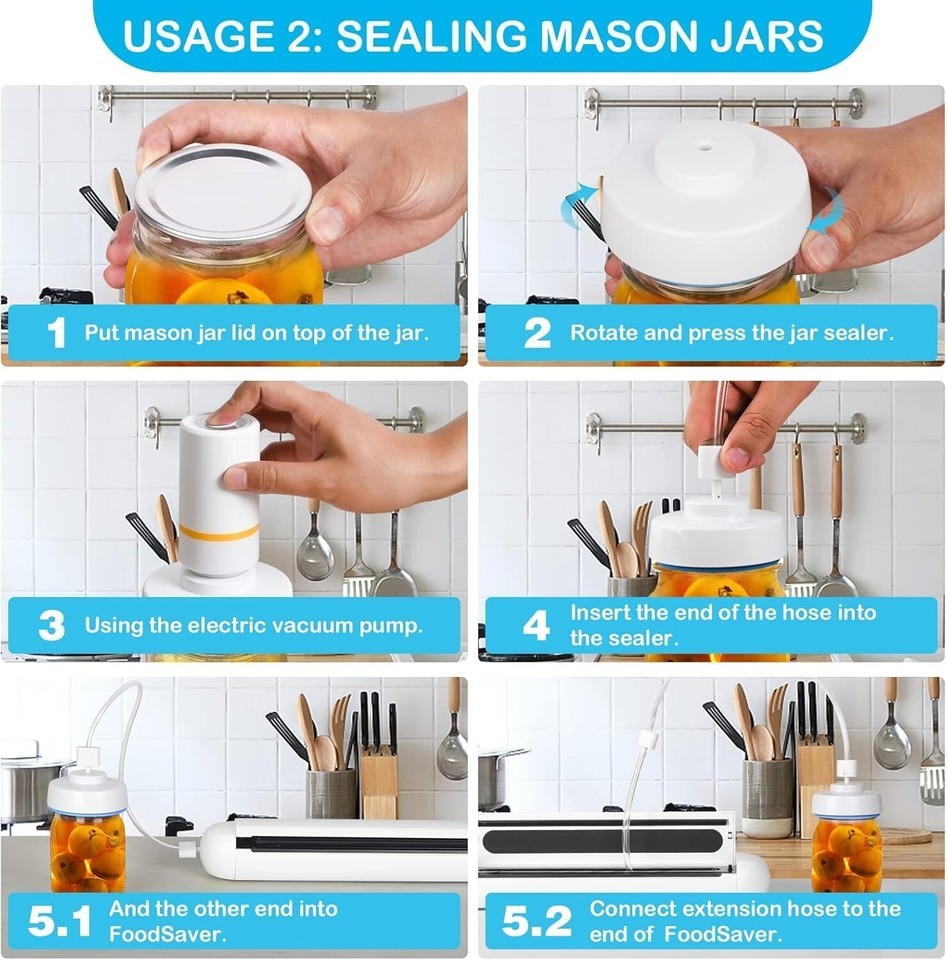 USAGE 2: SEALING MASON JARS

1 Put mason jar lid on top of the jar.

2 Rotate and press the jar sealer.

3 Using the electric vacuum pump.

4 Insert the end of the hose into the sealer.

5.1 And the other end into FoodSaver.

5.2 Connect extension hose to the end of FoodSaver.