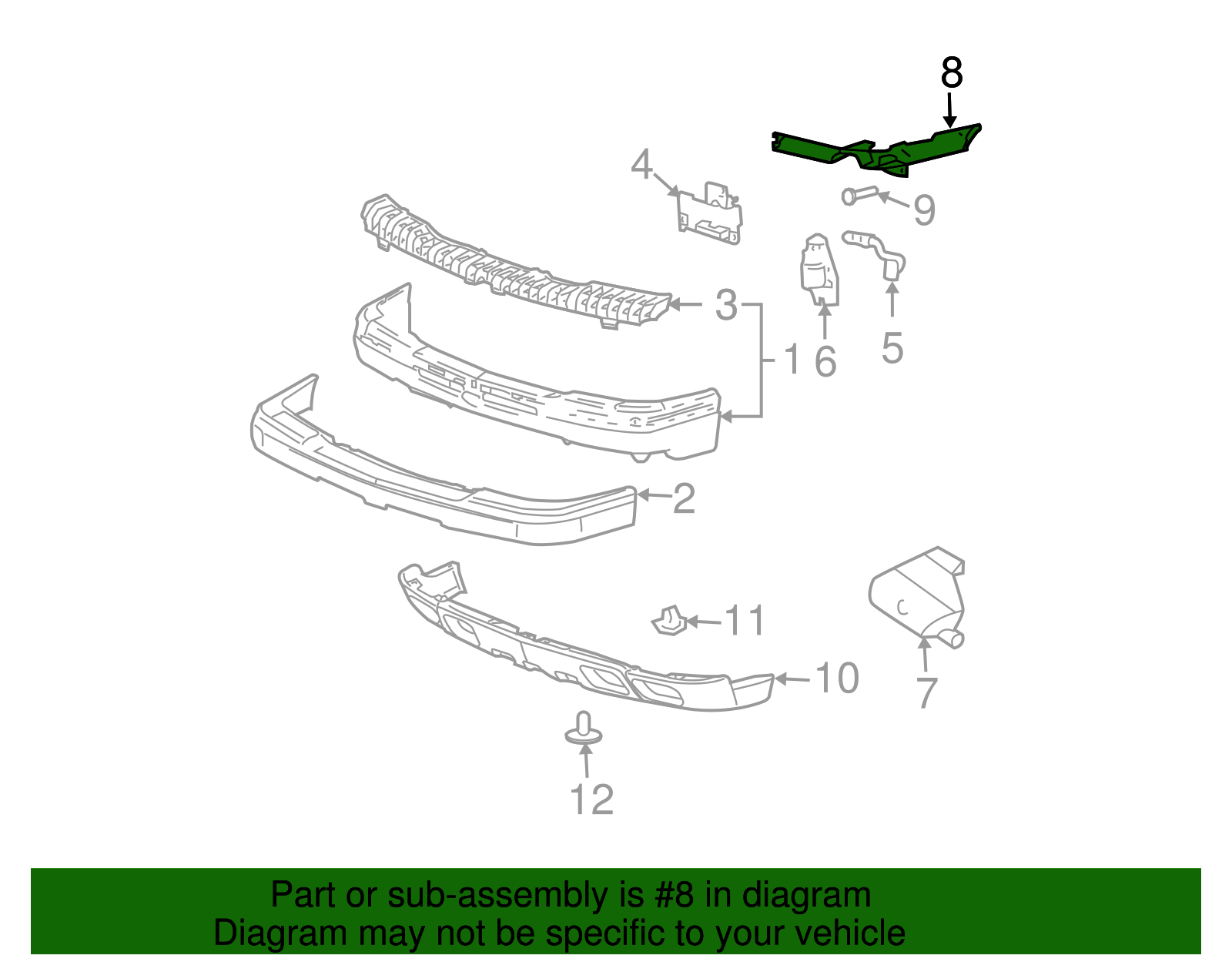 8
4
9
3
1
6
5
2
11
10
7
12
Part or sub-assembly is #8 in diagram
Diagram may not be specific to your vehicle