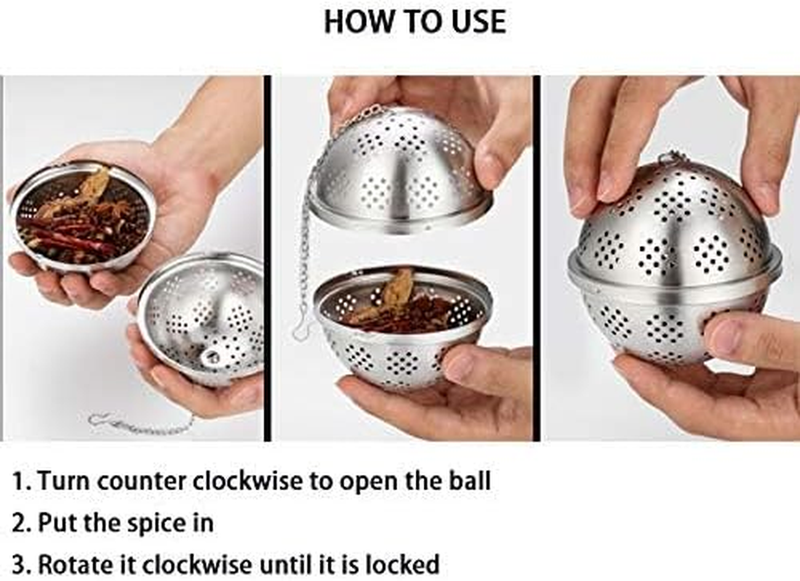 HOW TO USE

1. Turn counter clockwise to open the ball
2. Put the spice in
3. Rotate it clockwise until it is locked