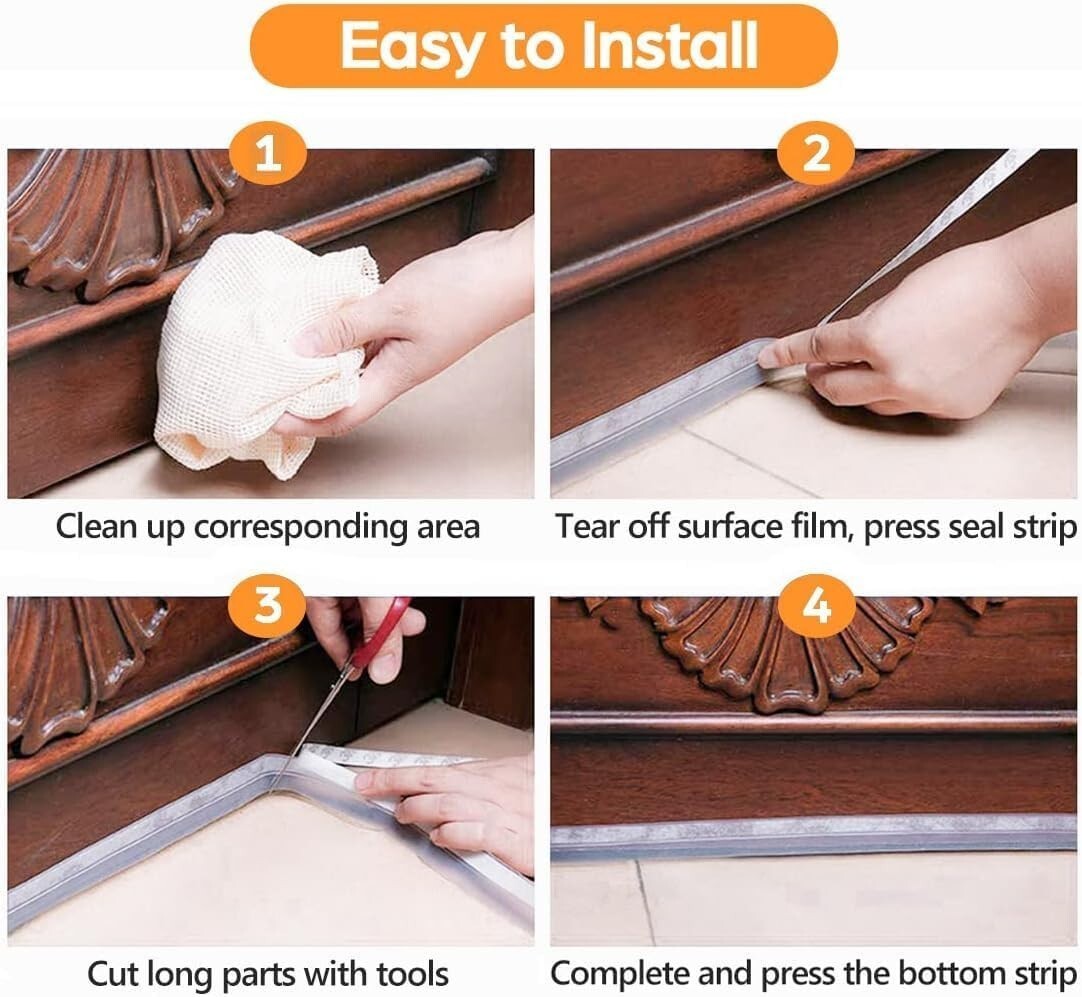 Easy to Install

1

Clean up corresponding area

2

Tear off surface film, press seal strip

3

Cut long parts with tools

4

Complete and press the bottom strip