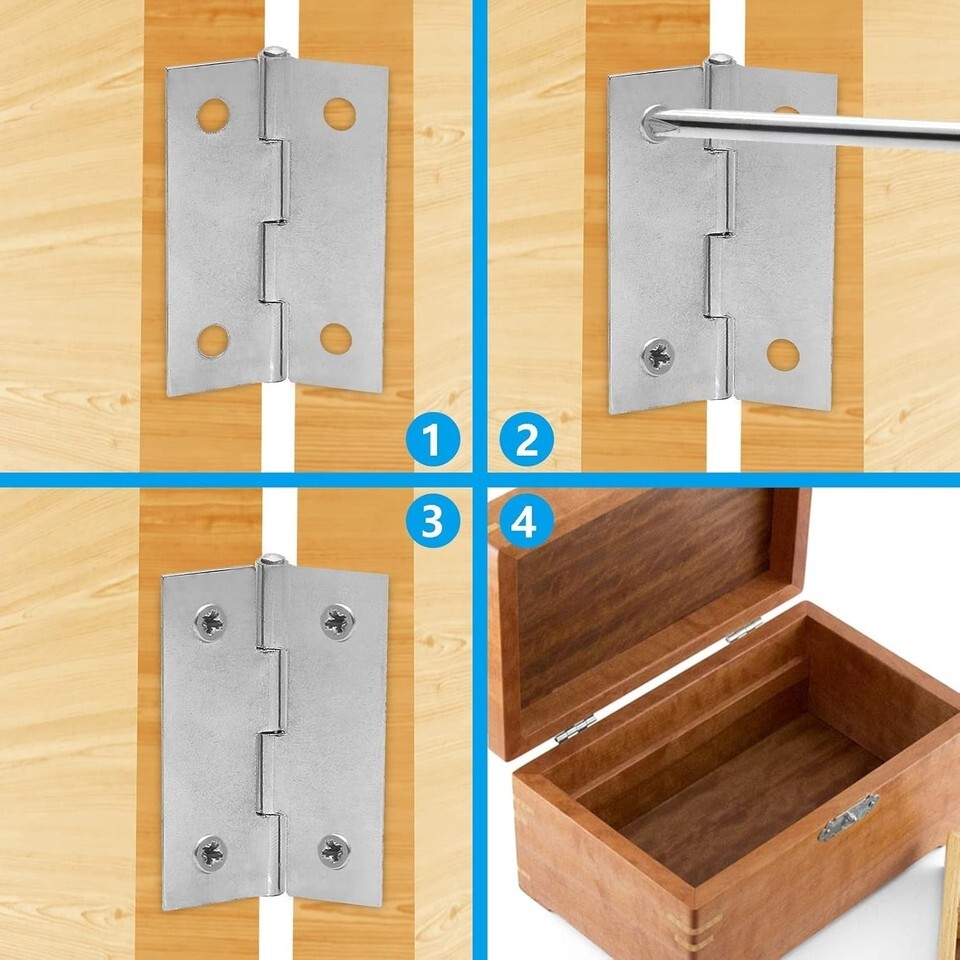 1
2
3
4