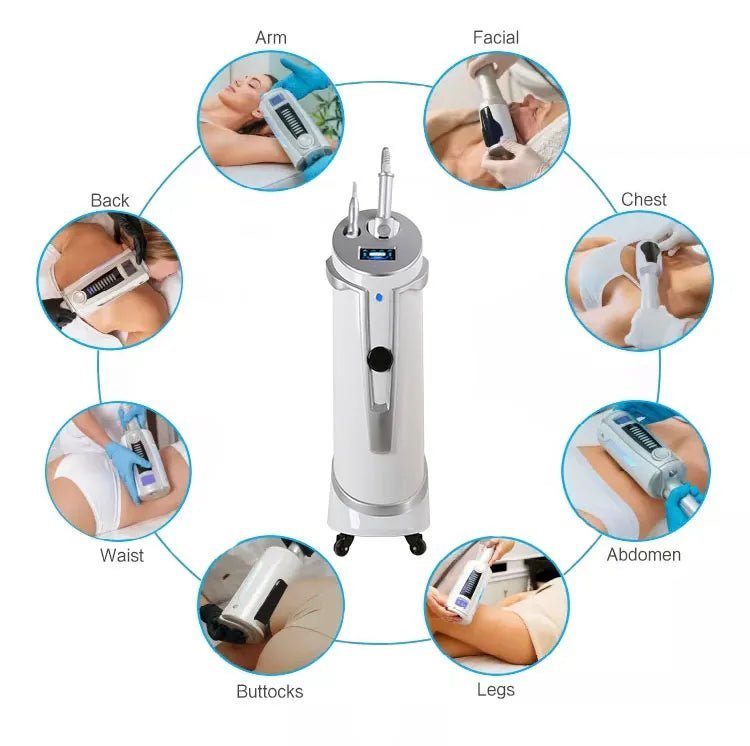 Arm

Facial

Back

Chest

Waist

Abdomen

Buttocks

Legs