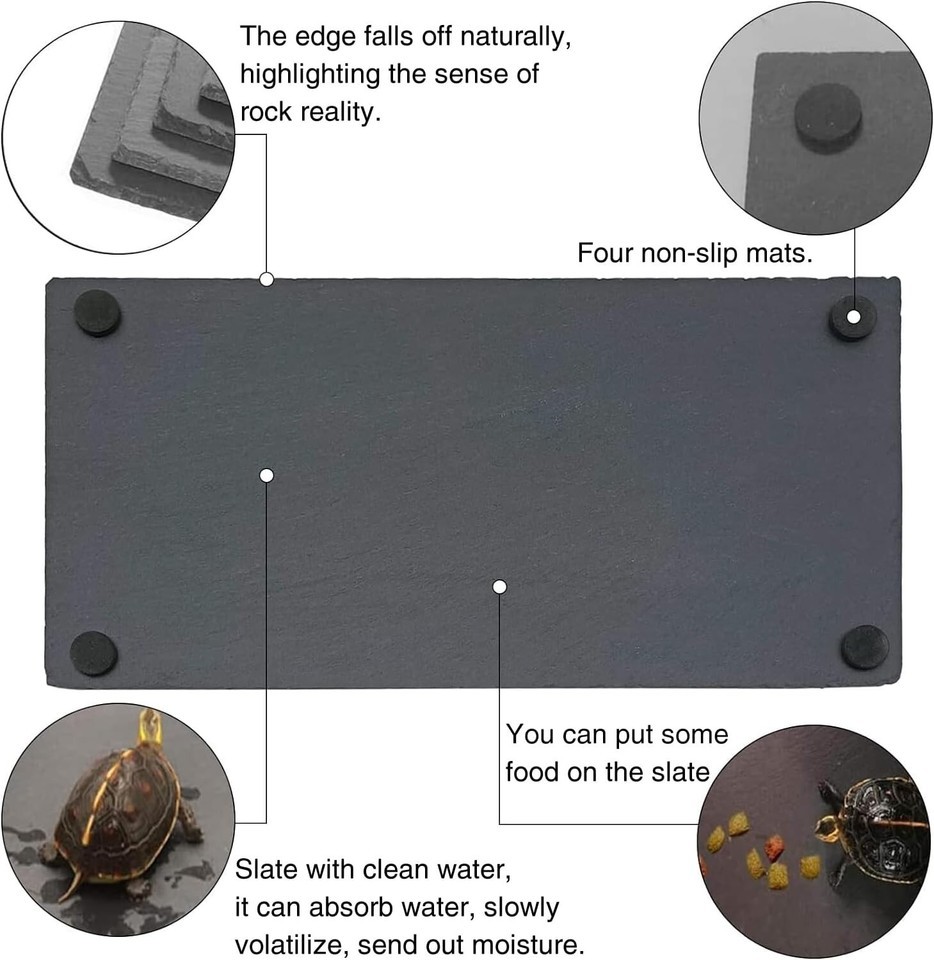 The edge falls off naturally, highlighting the sense of rock reality.

Four non-slip mats.

You can put some food on the slate

Slate with clean water, it can absorb water, slowly volatilize, send out moisture.