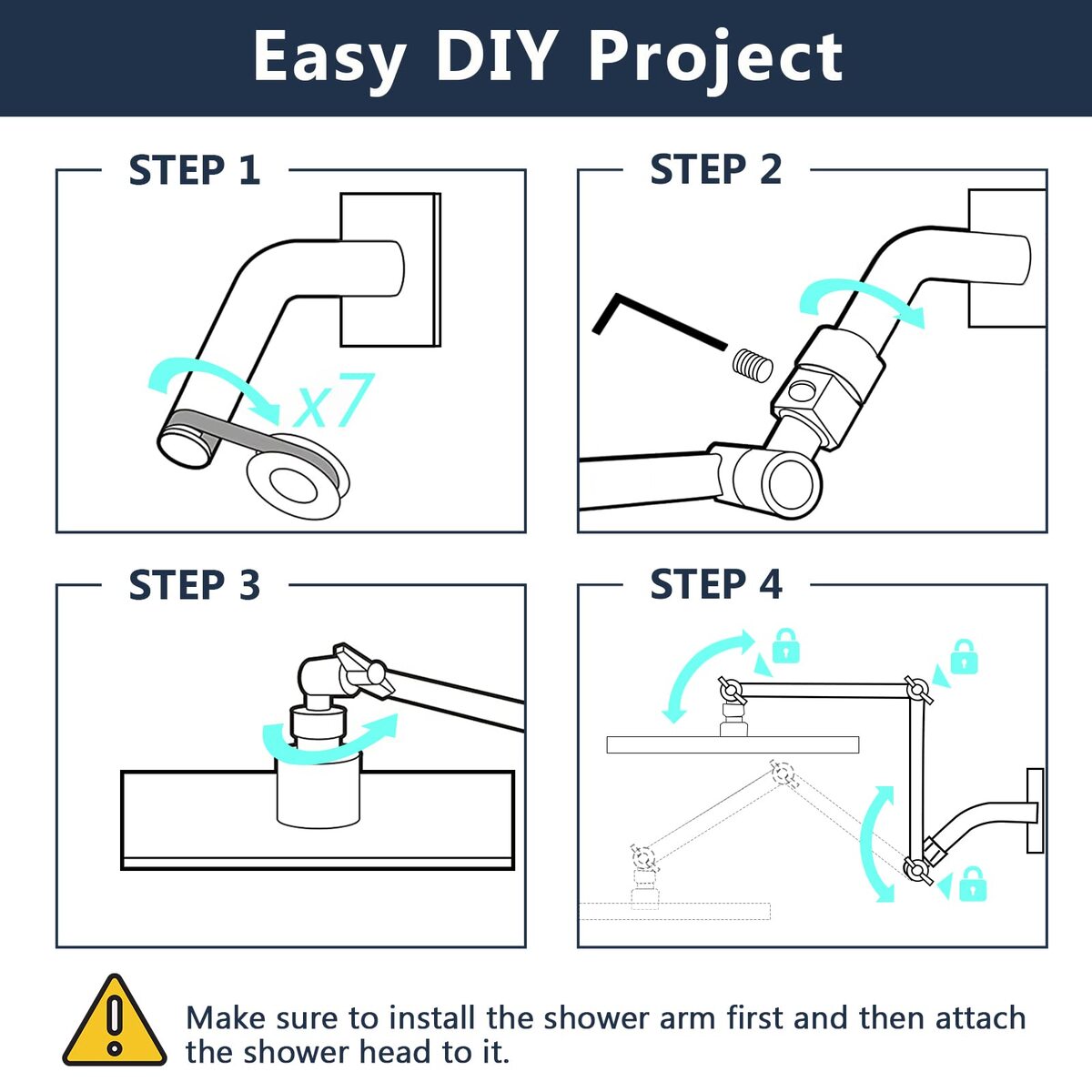 Easy DIY Project

STEP 1

x7

STEP 2

STEP 3

STEP 4

Make sure to install the shower arm first and then attach the shower head to it.