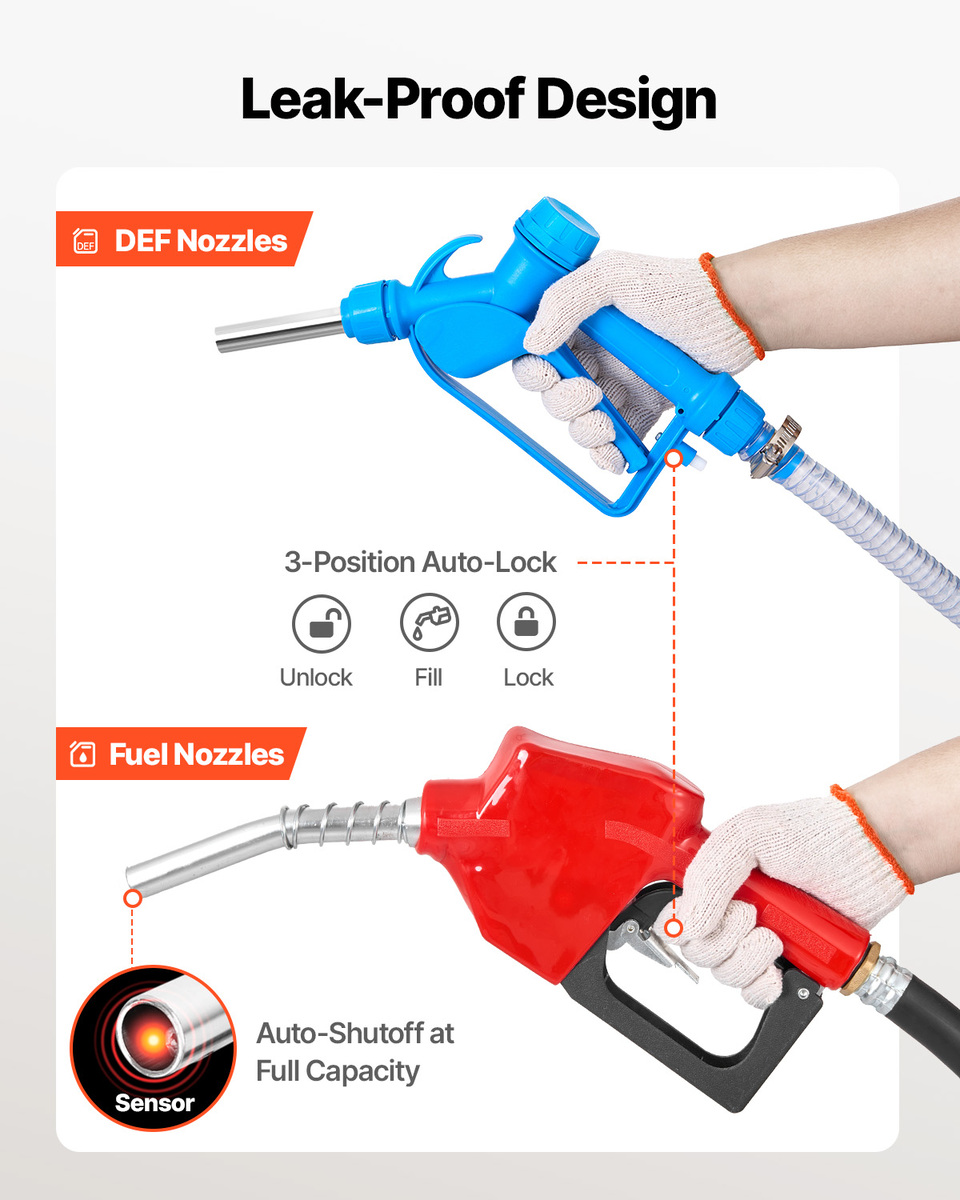 Leak-Proof Design

DEF

DEF Nozzles

3-Position Auto-Lock

Unlock

Fill

Lock

Fuel Nozzles

Sensor

Auto-Shutoff at Full Capacity