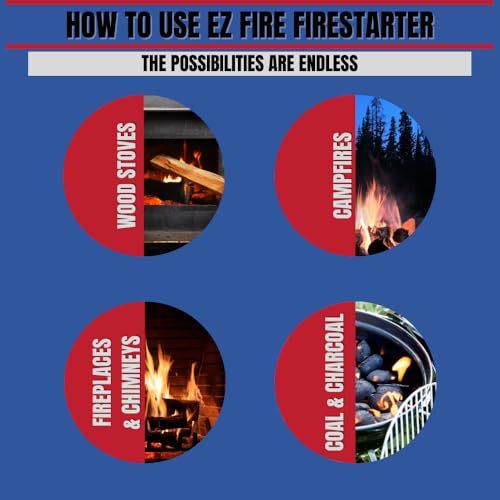 HOW TO USE EZ FIRE FIRESTARTER

THE POSSIBILITIES ARE ENDLESS

WOOD STOVES

CAMPFIRES

FIREPLACES & CHIMNEYS

COAL & CHARCOAL